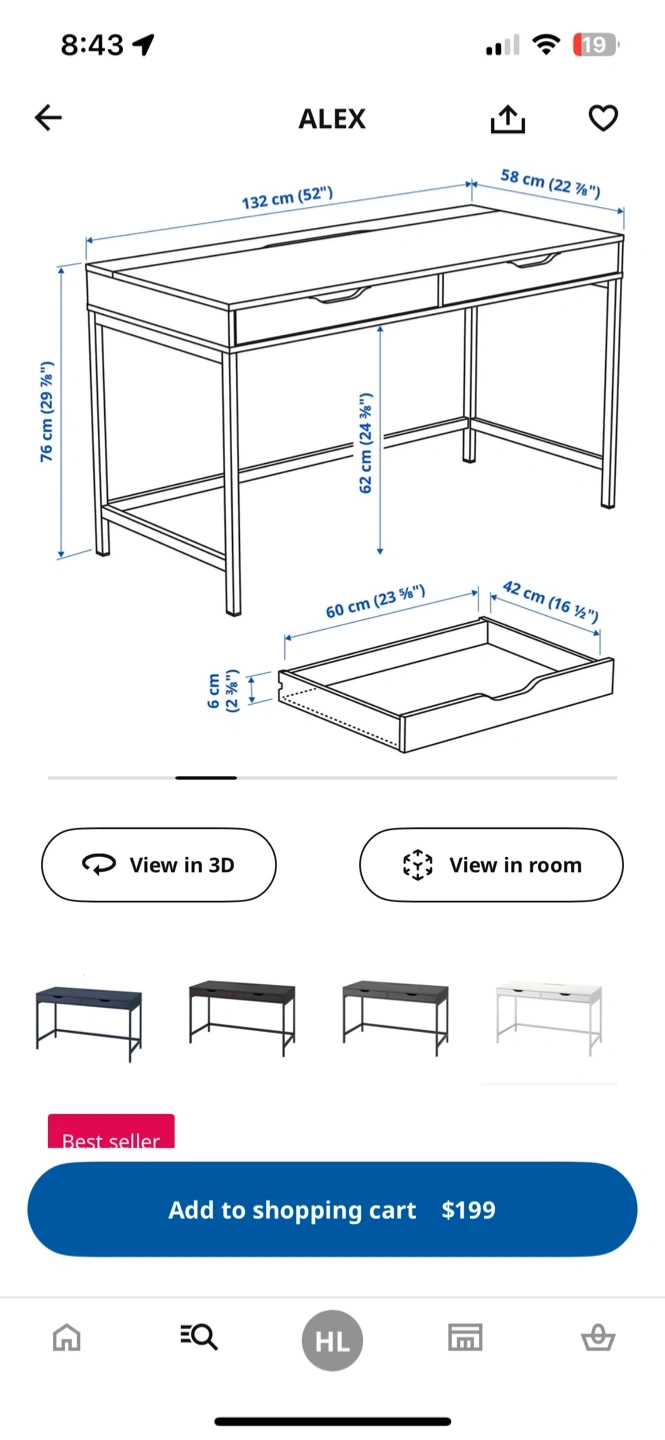 8:43

19

ALEX

132 cm (52")

58 cm (22 ⅞")

76 cm (29 ⅞")

62 cm (24 ⅜")

60 cm (23 ⅝")

42 cm (16 ½")

6 cm (2 ⅜")

View in 3D

View in room

Best seller

Add to shopping cart $199

HL