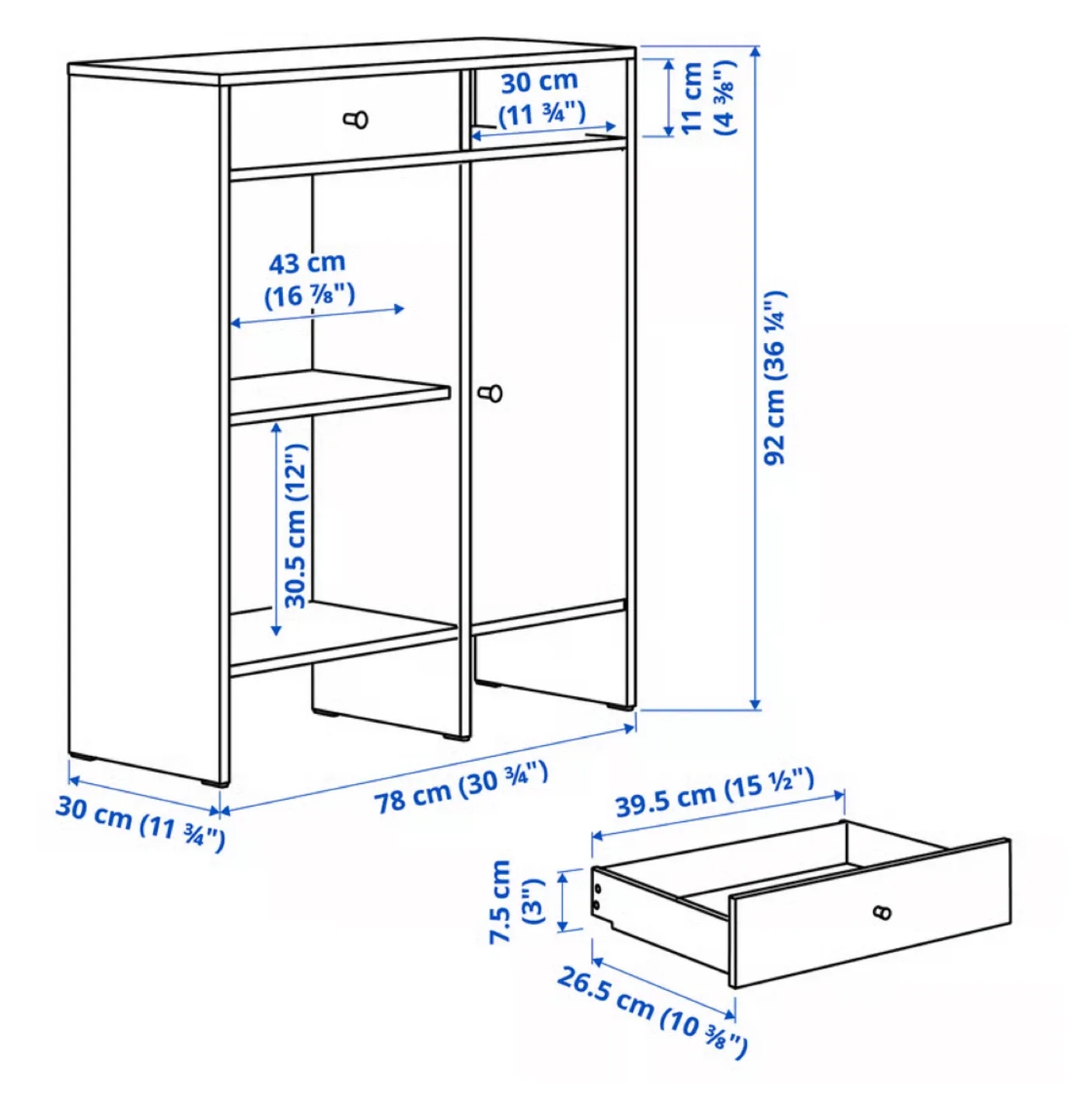 30 cm (11 ¾")

11 cm (4 ⅜")

43 cm (16 ⅞")

92 cm (36 ¼")

30.5 cm (12")

30 cm (11 ¾")

78 cm (30 ¾")

39.5 cm (15 ½")

7.5 cm (3")

26.5 cm (10 ⅜")