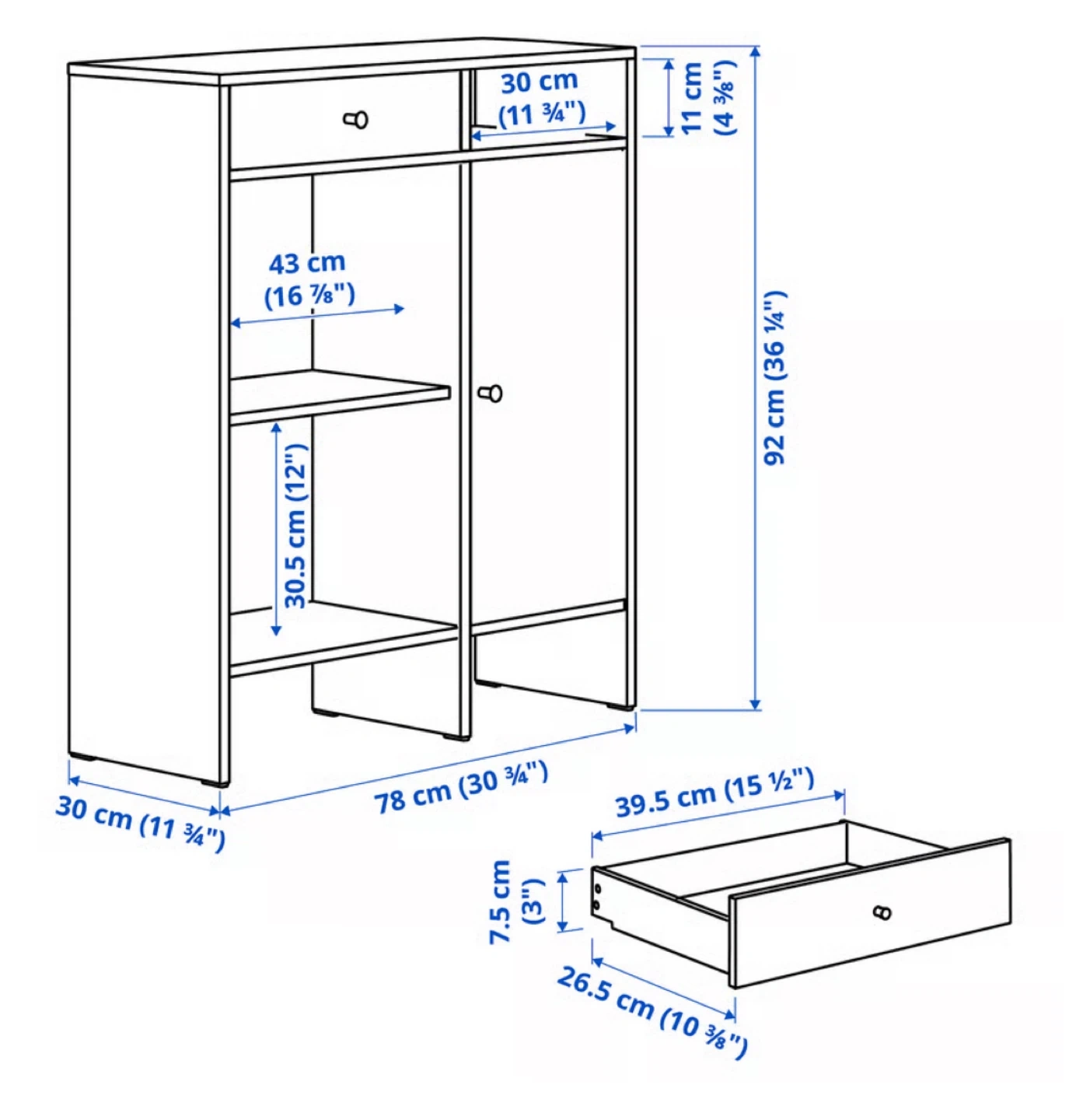 30 cm (11 ¾")

11 cm (4 ⅜")

43 cm (16 ⅞")

92 cm (36 ¼")

30.5 cm (12")

30 cm (11 ¾")

78 cm (30 ¾")

39.5 cm (15 ½")

7.5 cm (3")

26.5 cm (10 ⅜")