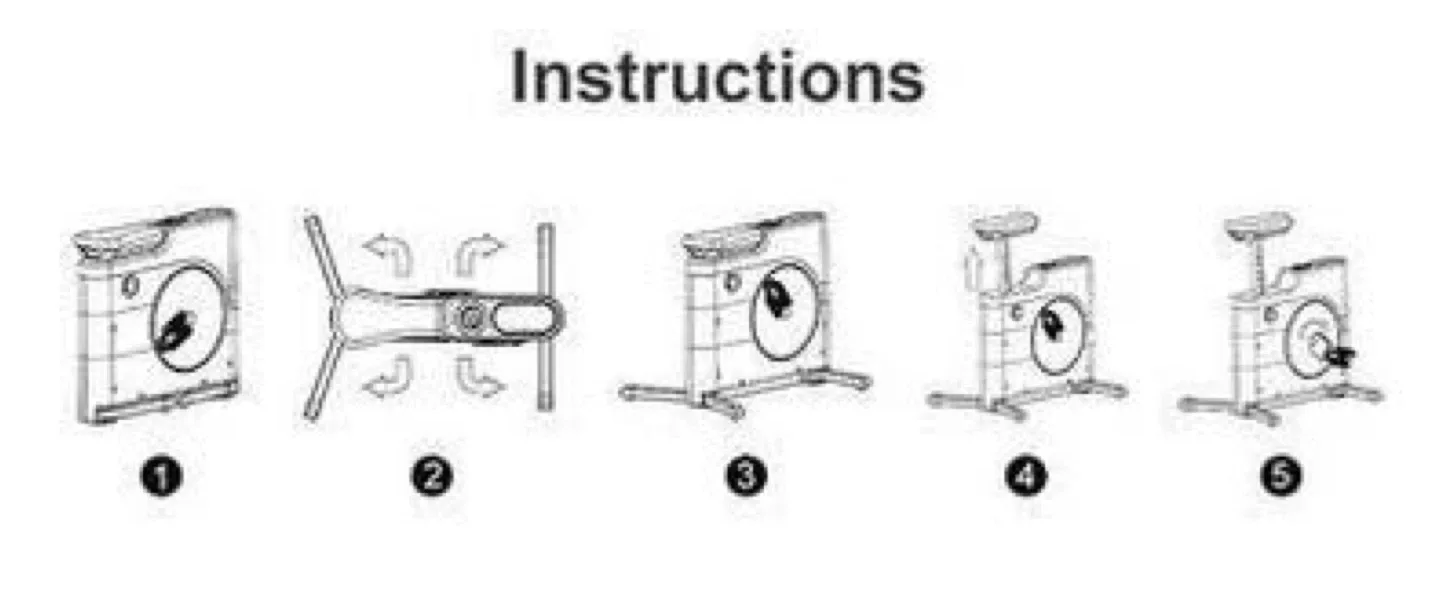 Instructions

1

2

3

4

5