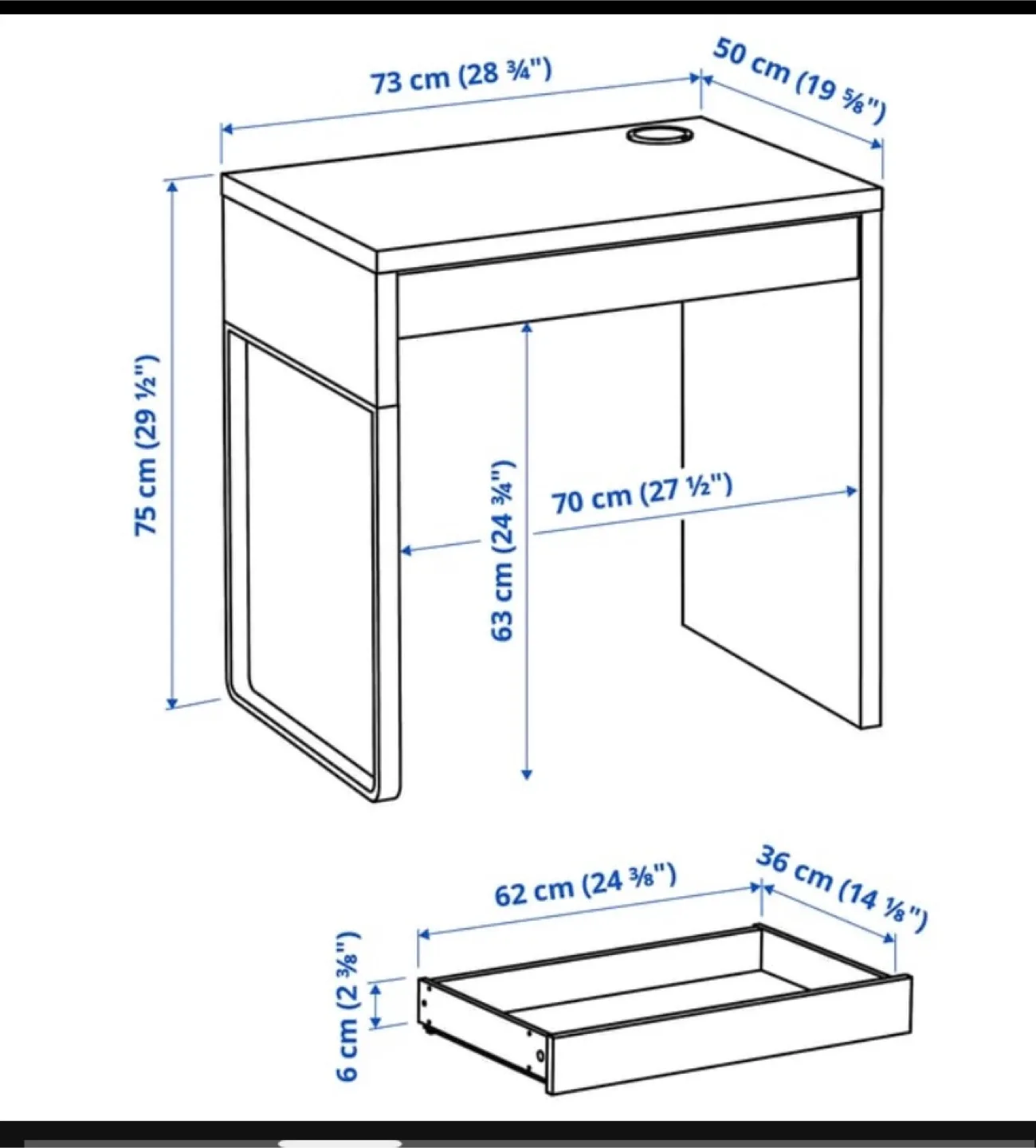 73 cm (28 ¾")
50 cm (19 ⅝")
75 cm (29 ½")
63 cm (24 ¾")
70 cm (27 ½")
62 cm (24 ⅜")
36 cm (14 ⅛")
6 cm (2 ⅜")