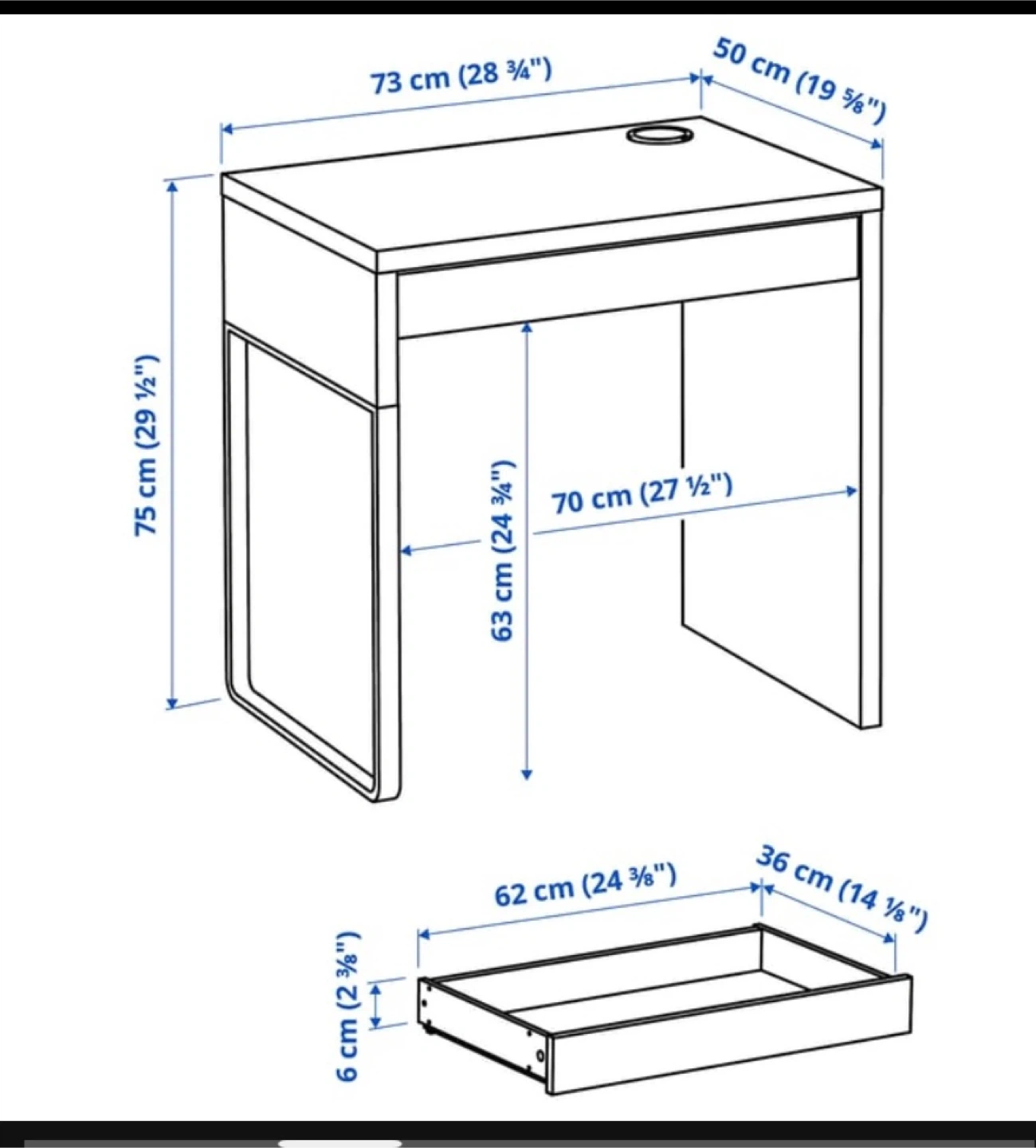 73 cm (28 ¾")

50 cm (19 ⅝")

75 cm (29 ½")

63 cm (24 ¾")

70 cm (27 ½")

62 cm (24 ⅜")

36 cm (14 ⅛")

6 cm (2 ⅜")