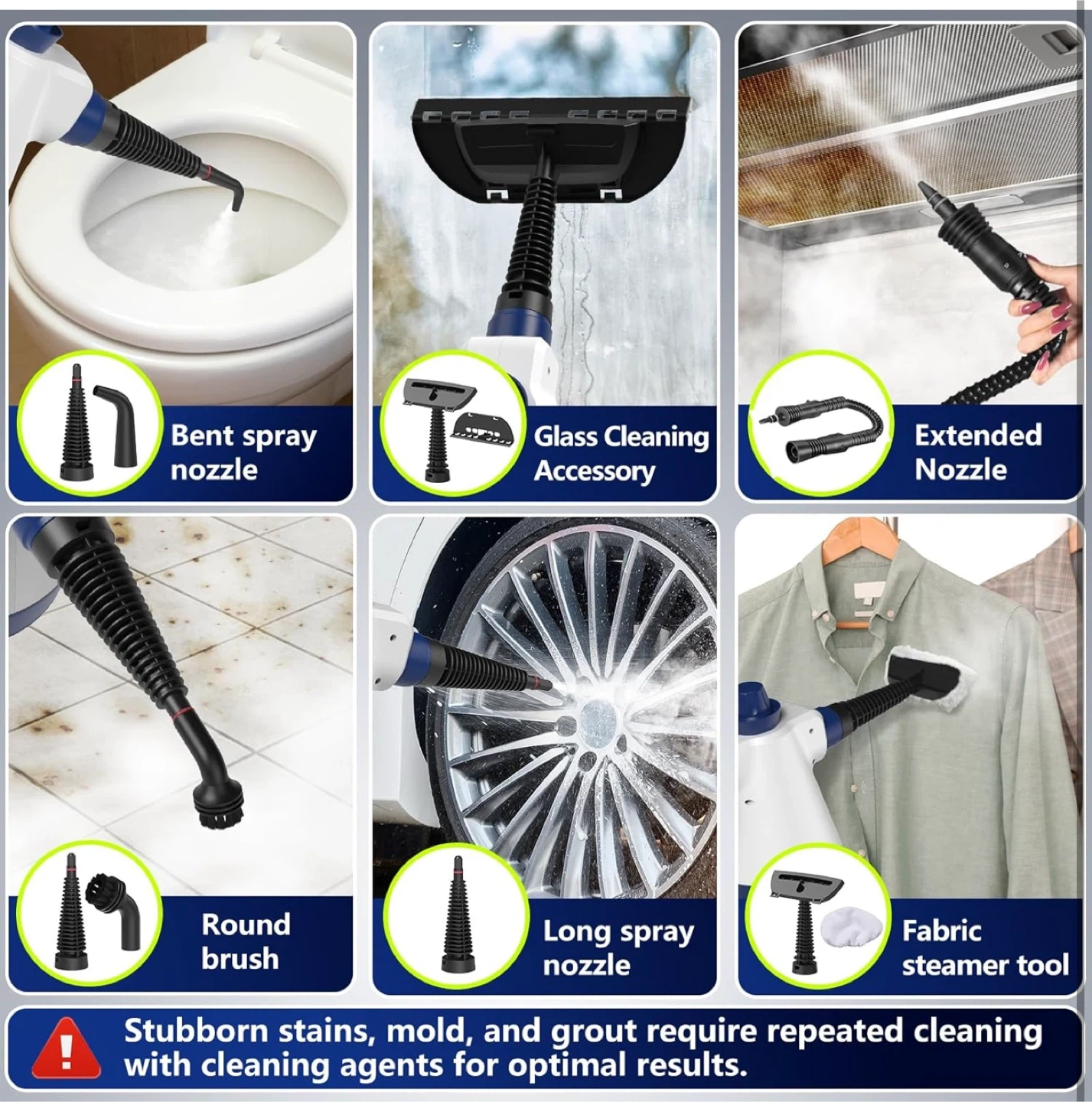 Bent spray nozzle

Glass Cleaning Accessory

Extended Nozzle

Round brush

Long spray nozzle

Fabric steamer tool

Stubborn stains, mold, and grout require repeated cleaning with cleaning agents for optimal results.