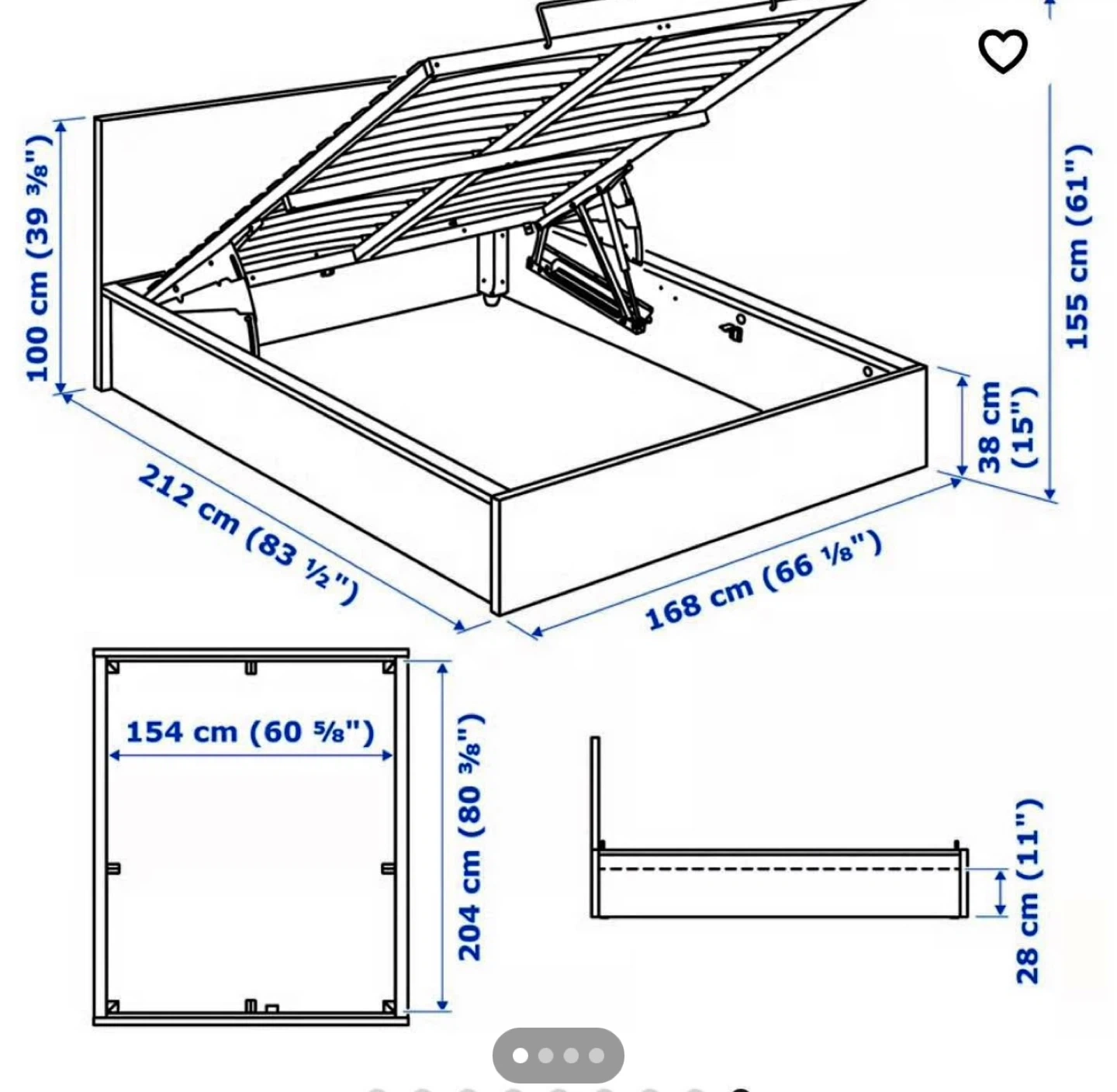 100 cm (39 ³⁄₈")

155 cm (61")

38 cm (15")

212 cm (83 ¹⁄₂")

168 cm (66 ¹⁄₈")

154 cm (60 ⁵⁄₈")

204 cm (80 ³⁄₈")

28 cm (11")