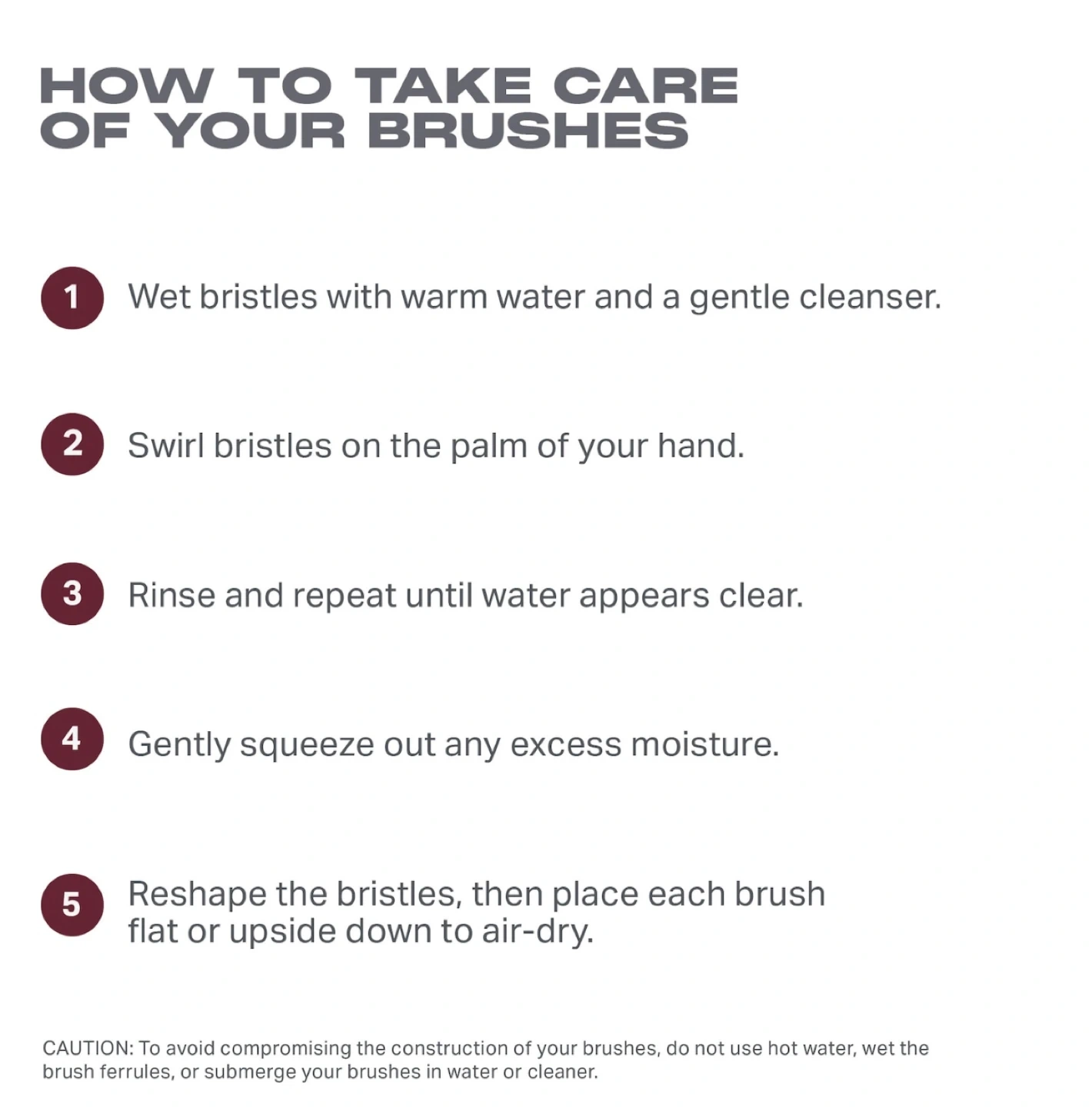 HOW TO TAKE CARE OF YOUR BRUSHES

1 Wet bristles with warm water and a gentle cleanser.

2 Swirl bristles on the palm of your hand.

3 Rinse and repeat until water appears clear.

4 Gently squeeze out any excess moisture.

5 Reshape the bristles, then place each brush flat or upside down to air-dry.

CAUTION: To avoid compromising the construction of your brushes, do not use hot water, wet the brush ferrules, or submerge your brushes in water or cleaner.