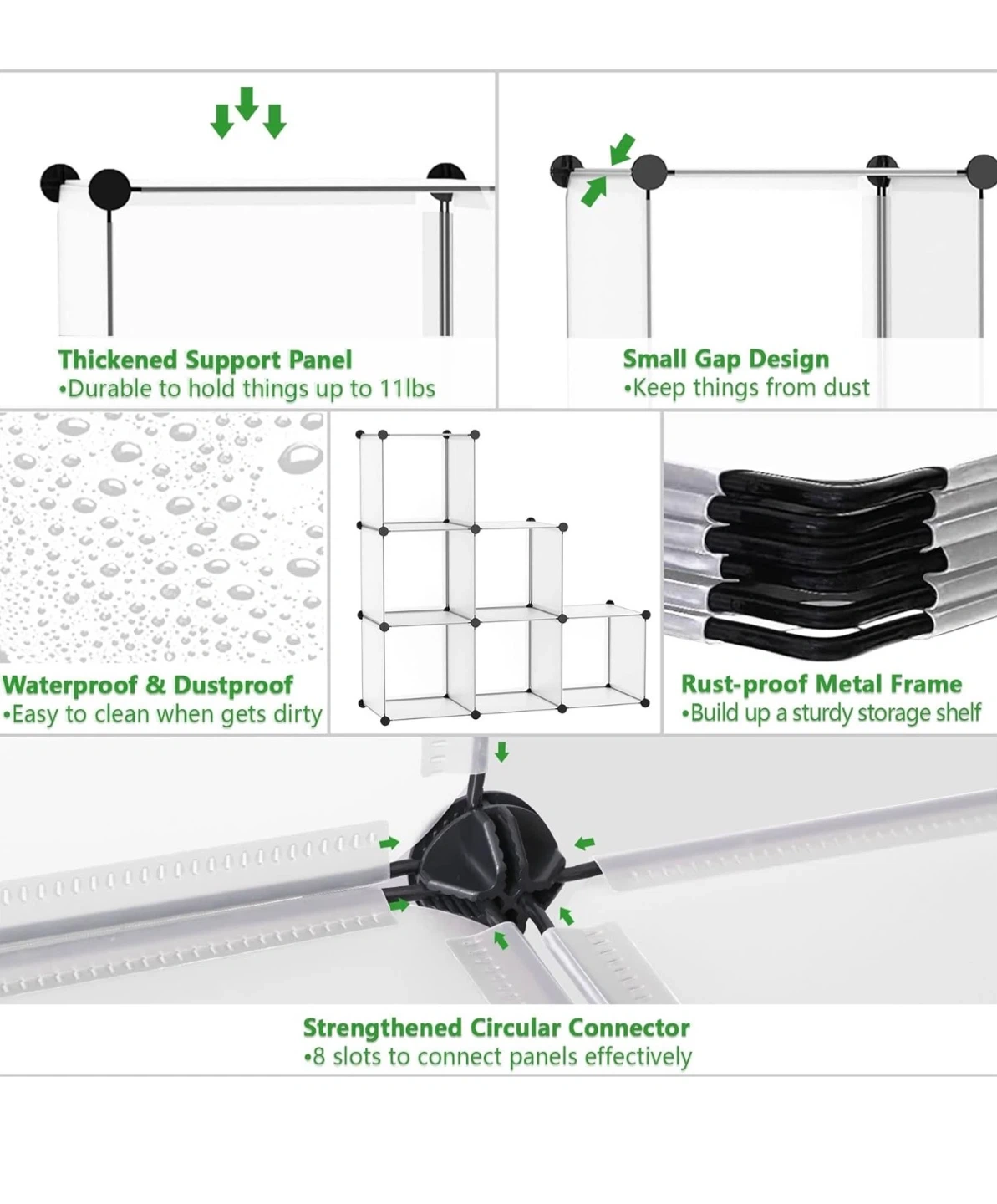 Thickened Support Panel
•Durable to hold things up to 11lbs

Small Gap Design
•Keep things from dust

Waterproof & Dustproof
•Easy to clean when gets dirty

Rust-proof Metal Frame
•Build up a sturdy storage shelf

Strengthened Circular Connector
•8 slots to connect panels effectively