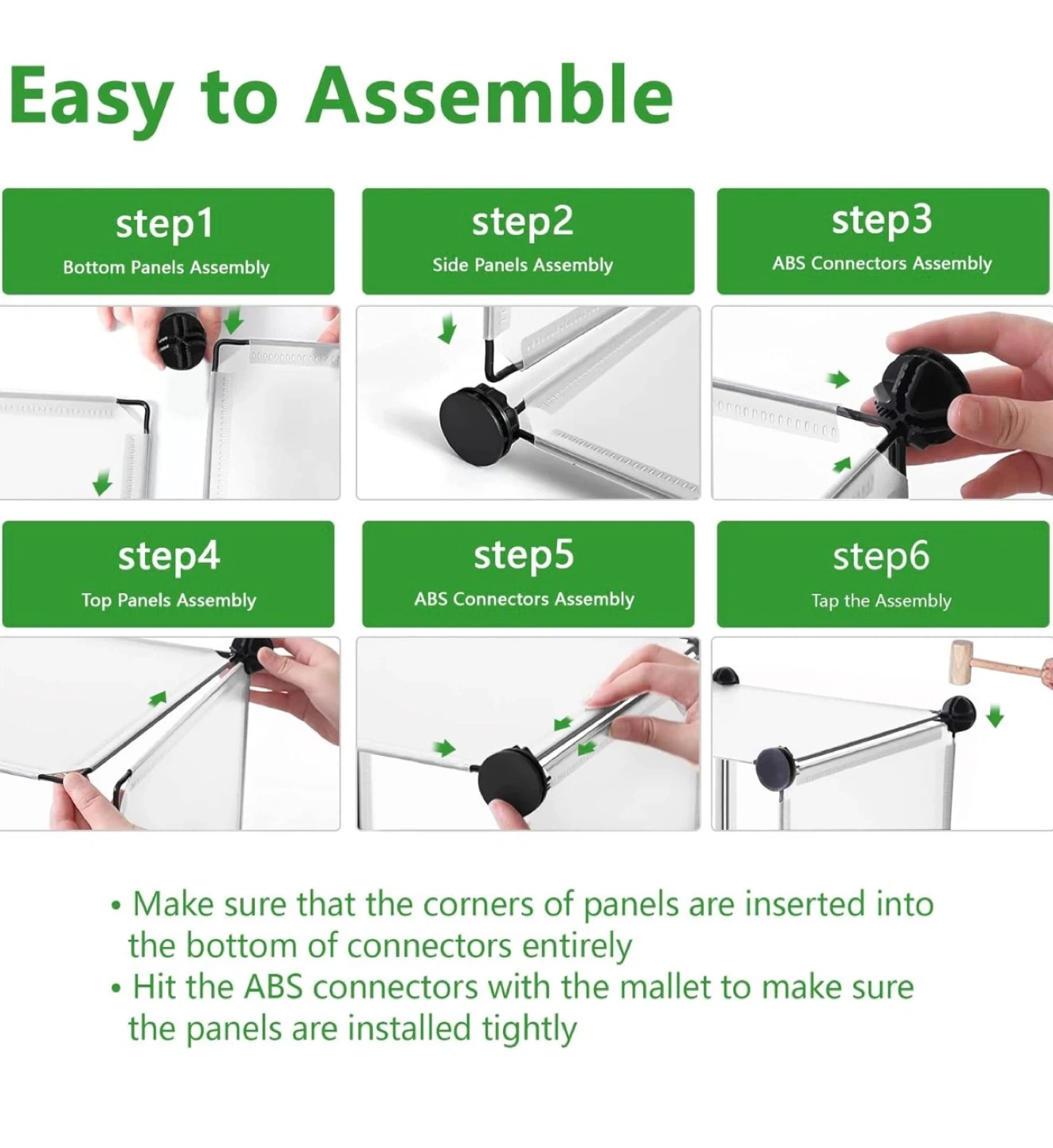 Easy to Assemble

step1
Bottom Panels Assembly

step2
Side Panels Assembly

step3
ABS Connectors Assembly

step4
Top Panels Assembly

step5
ABS Connectors Assembly

step6
Tap the Assembly

• Make sure that the corners of panels are inserted into the bottom of connectors entirely
• Hit the ABS connectors with the mallet to make sure the panels are installed tightly