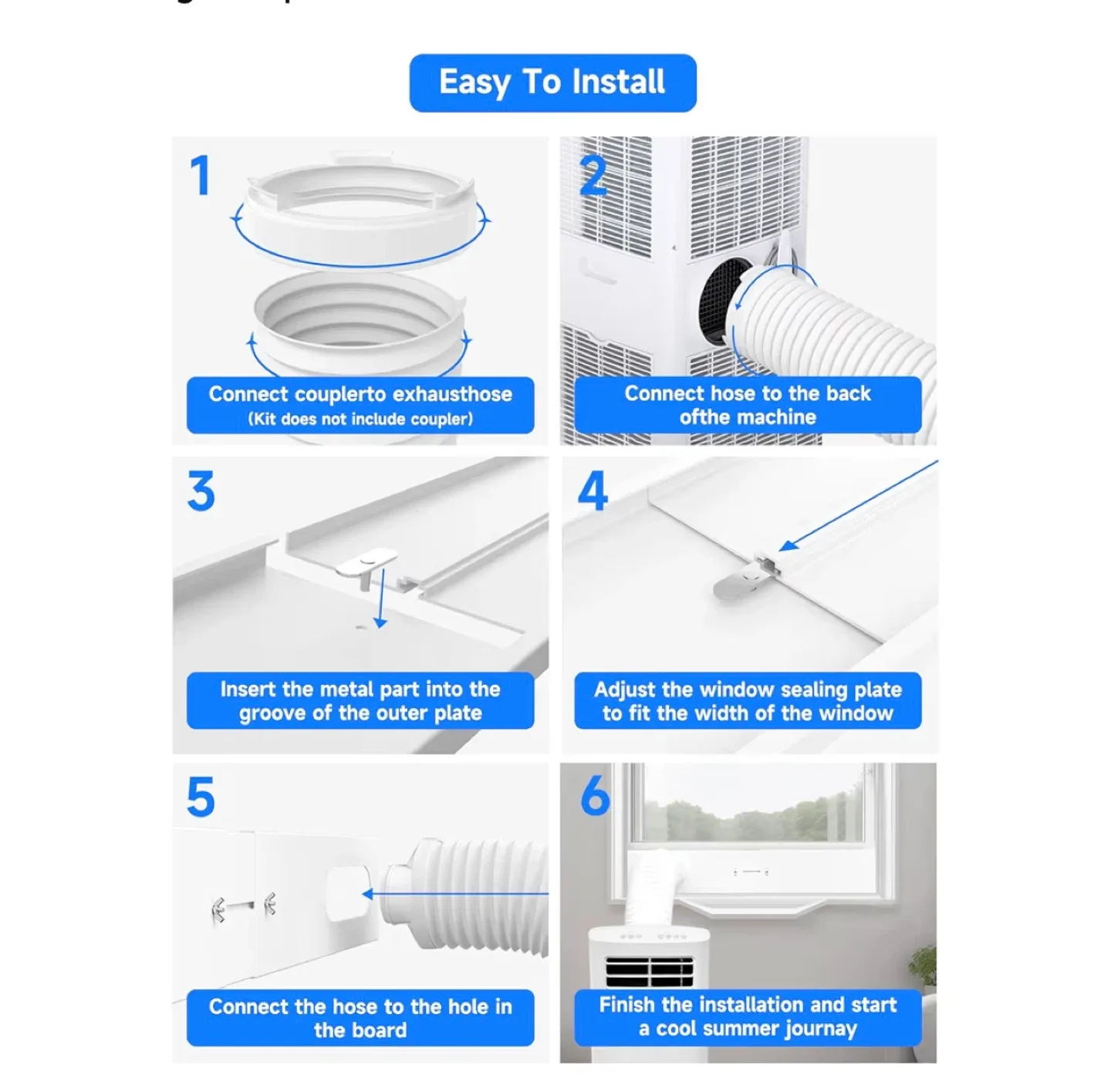 Easy To Install

1

Connect couplerto exhausthose
(Kit does not include coupler)

2

Connect hose to the back ofthe machine

3

Insert the metal part into the groove of the outer plate

4

Adjust the window sealing plate to fit the width of the window

5

Connect the hose to the hole in the board

6

Finish the installation and start a cool summer journay