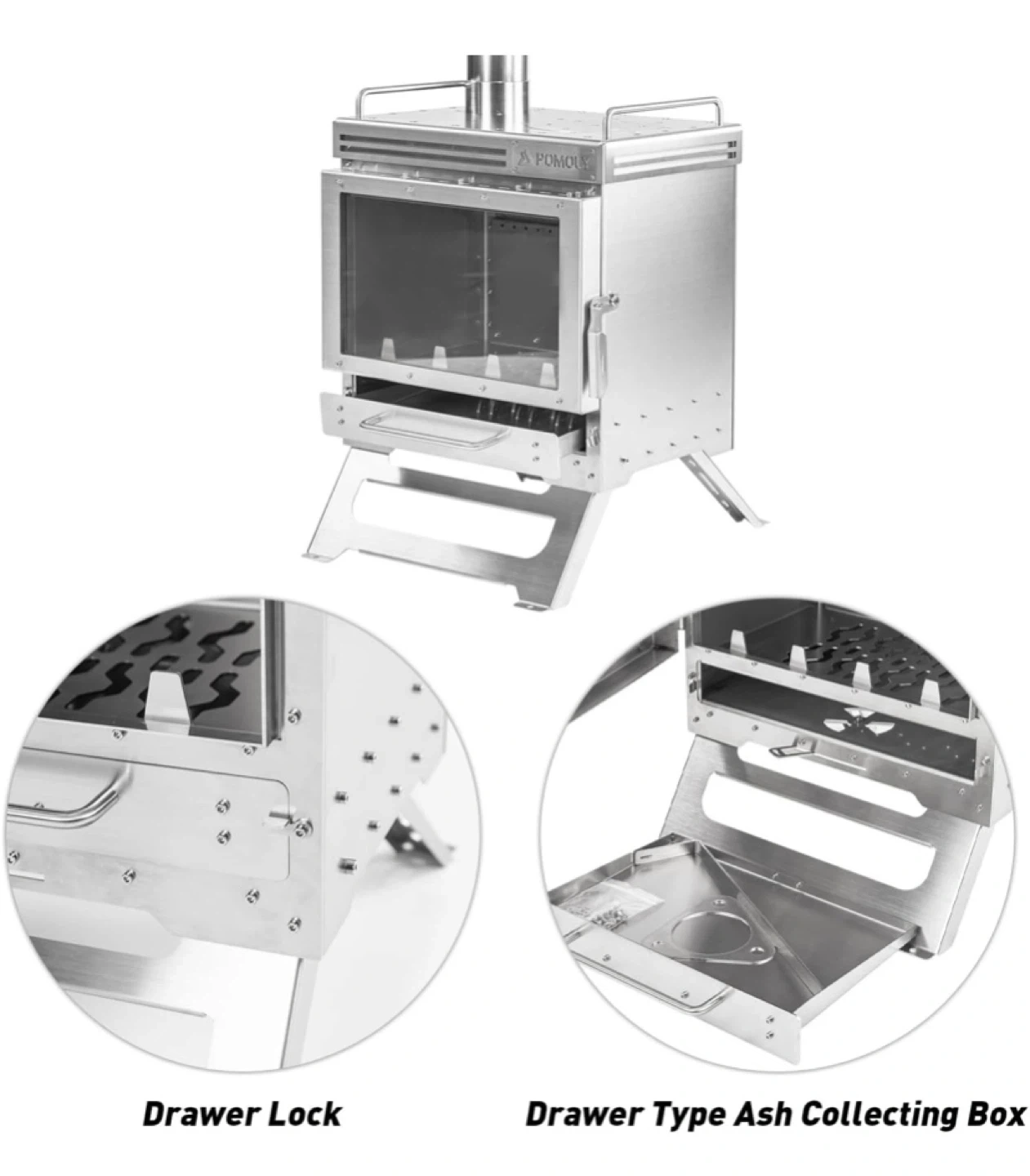 POMOLY

Drawer Lock

Drawer Type Ash Collecting Box