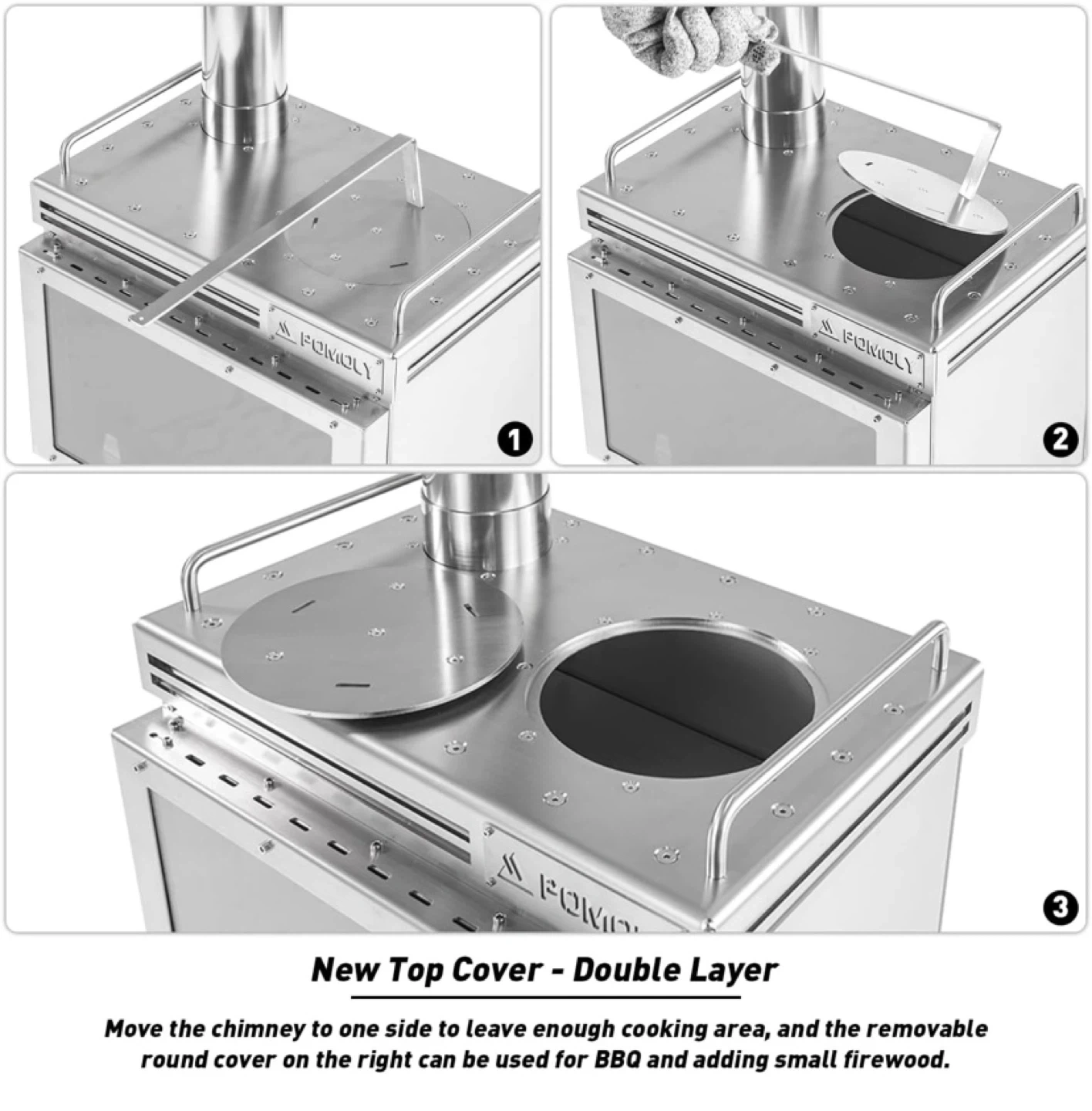 POMOLY

1

POMOLY

2

POMOL

3

New Top Cover - Double Layer

Move the chimney to one side to leave enough cooking area, and the removable round cover on the right can be used for BBQ and adding small firewood.