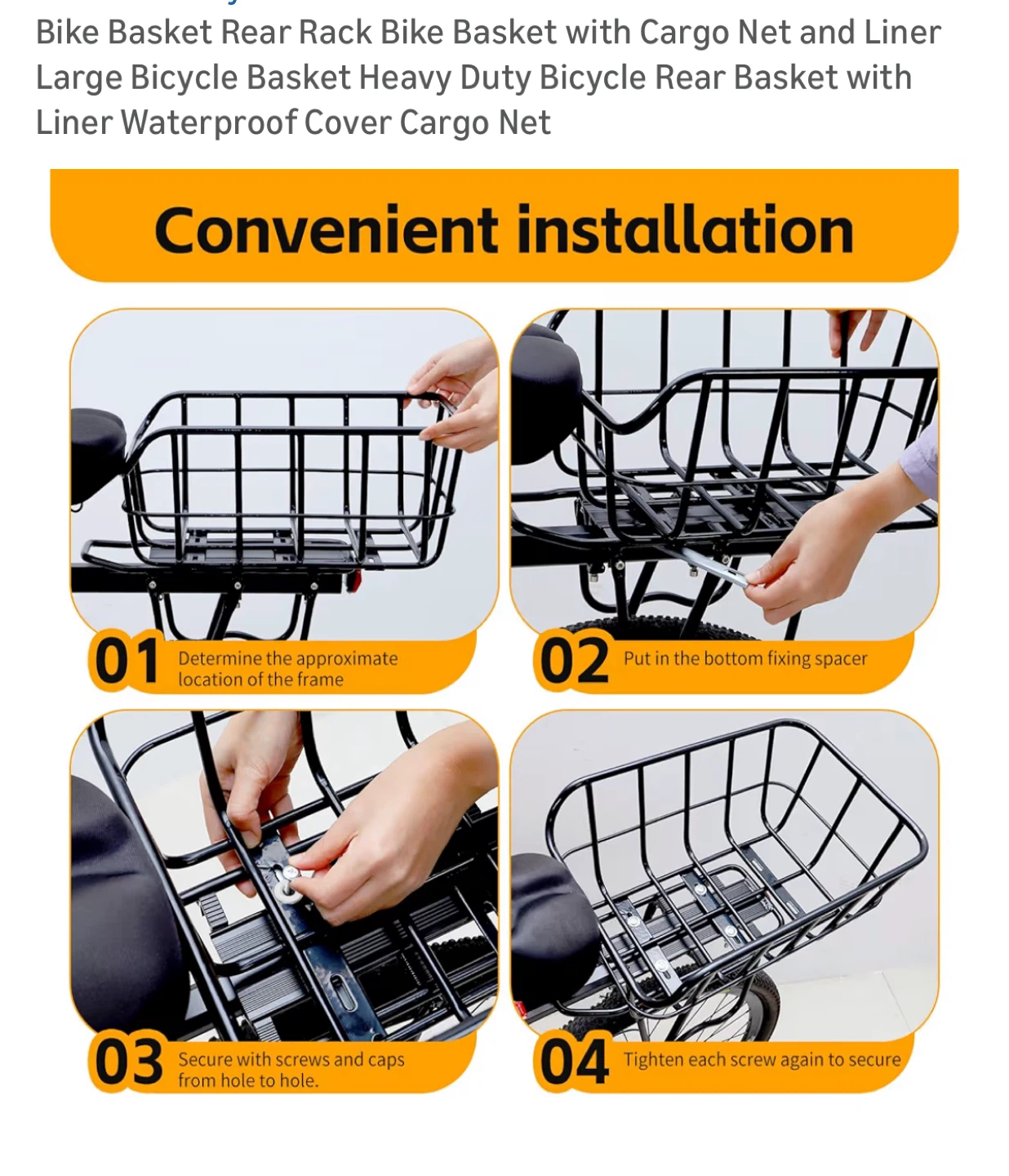 Bike Basket Rear Rack Bike Basket with Cargo Net and Liner Large Bicycle Basket Heavy Duty Bicycle Rear Basket with Liner Waterproof Cover Cargo Net

Convenient installation

01 Determine the approximate location of the frame

02 Put in the bottom fixing spacer

03 Secure with screws and caps from hole to hole.

04 Tighten each screw again to secure