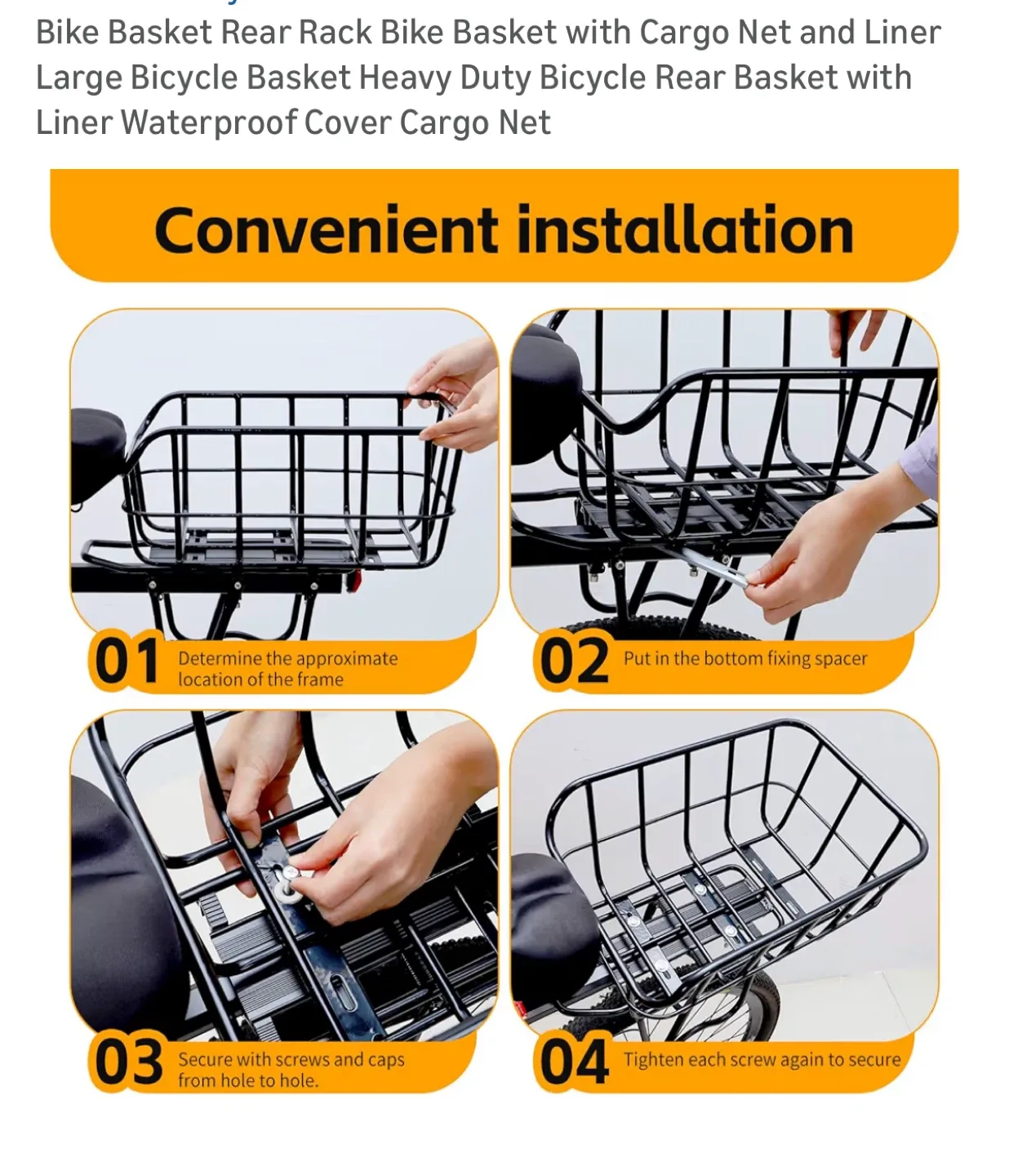 Bike Basket Rear Rack Bike Basket with Cargo Net and Liner Large Bicycle Basket Heavy Duty Bicycle Rear Basket with Liner Waterproof Cover Cargo Net

Convenient installation

01 Determine the approximate location of the frame

02 Put in the bottom fixing spacer

03 Secure with screws and caps from hole to hole.

04 Tighten each screw again to secure