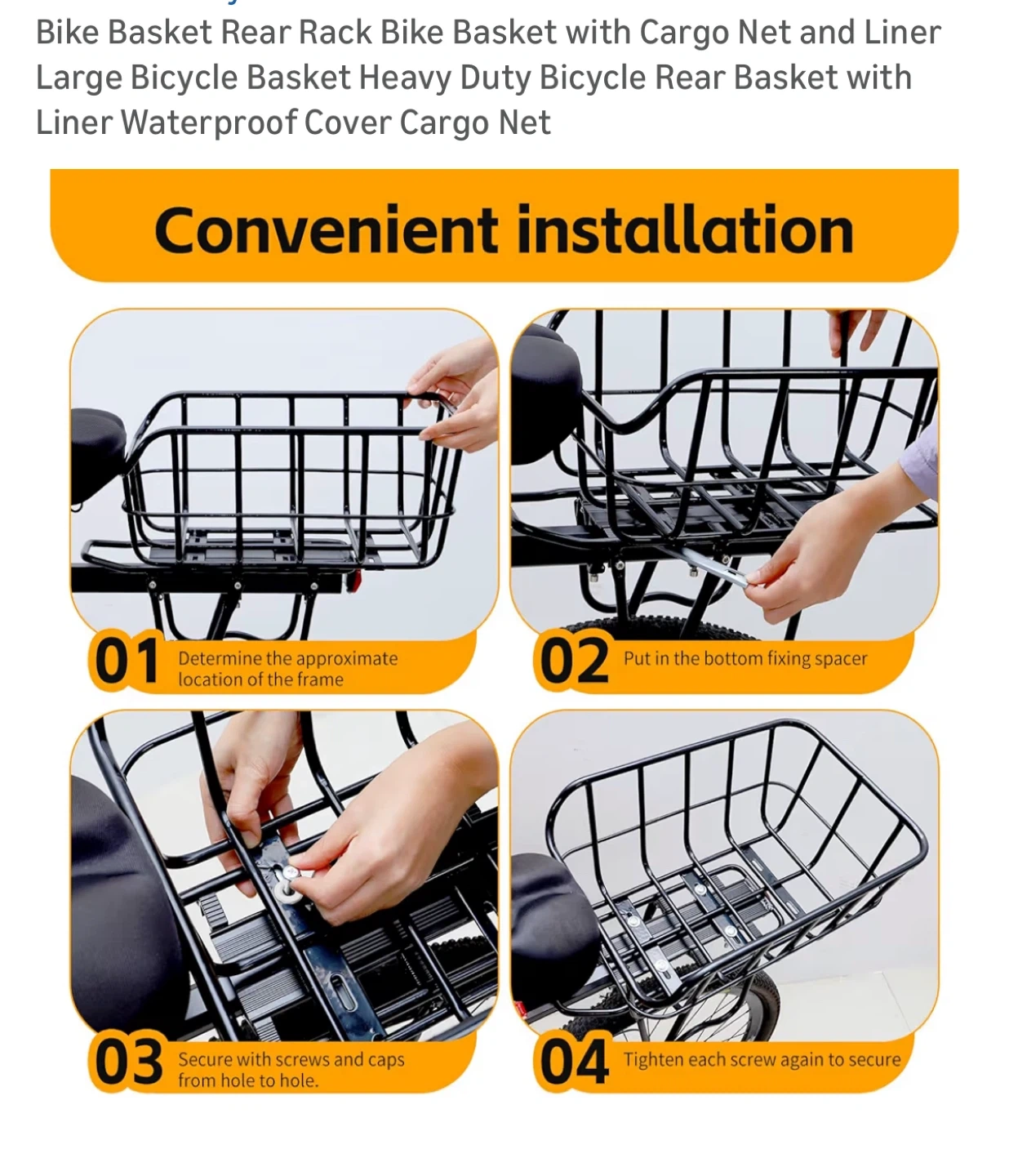 Bike Basket Rear Rack Bike Basket with Cargo Net and Liner Large Bicycle Basket Heavy Duty Bicycle Rear Basket with Liner Waterproof Cover Cargo Net

Convenient installation

01 Determine the approximate location of the frame

02 Put in the bottom fixing spacer

03 Secure with screws and caps from hole to hole.

04 Tighten each screw again to secure