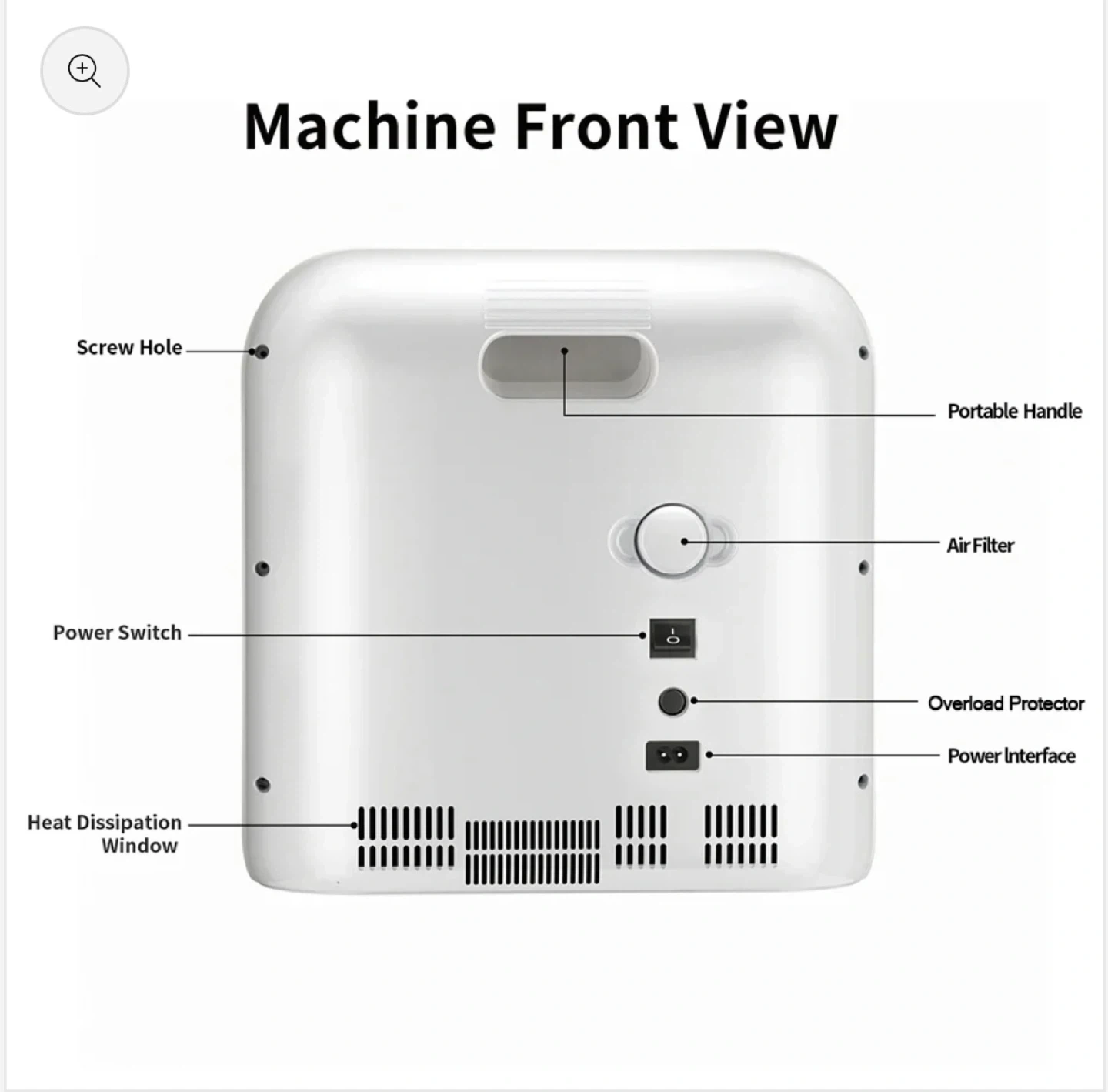 Machine Front View

Screw Hole

Portable Handle

Air Filter

Power Switch

Overload Protector

Power Interface

Heat Dissipation Window