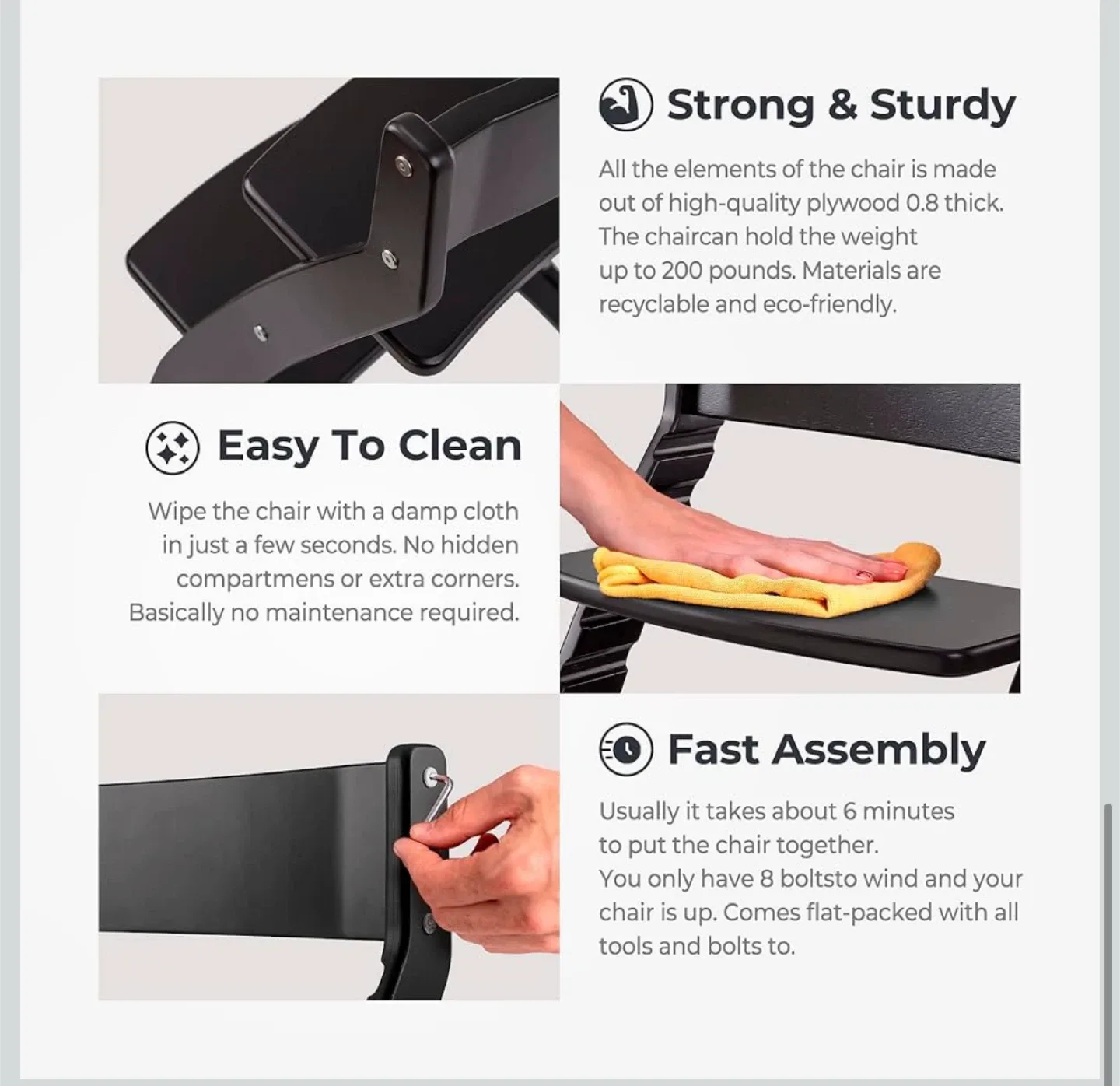 Strong & Sturdy

All the elements of the chair is made out of high-quality plywood 0.8 thick. The chaircan hold the weight up to 200 pounds. Materials are recyclable and eco-friendly.

Easy To Clean

Wipe the chair with a damp cloth in just a few seconds. No hidden compartmens or extra corners. Basically no maintenance required.

Fast Assembly

Usually it takes about 6 minutes to put the chair together. You only have 8 boltsto wind and your chair is up. Comes flat-packed with all tools and bolts to.