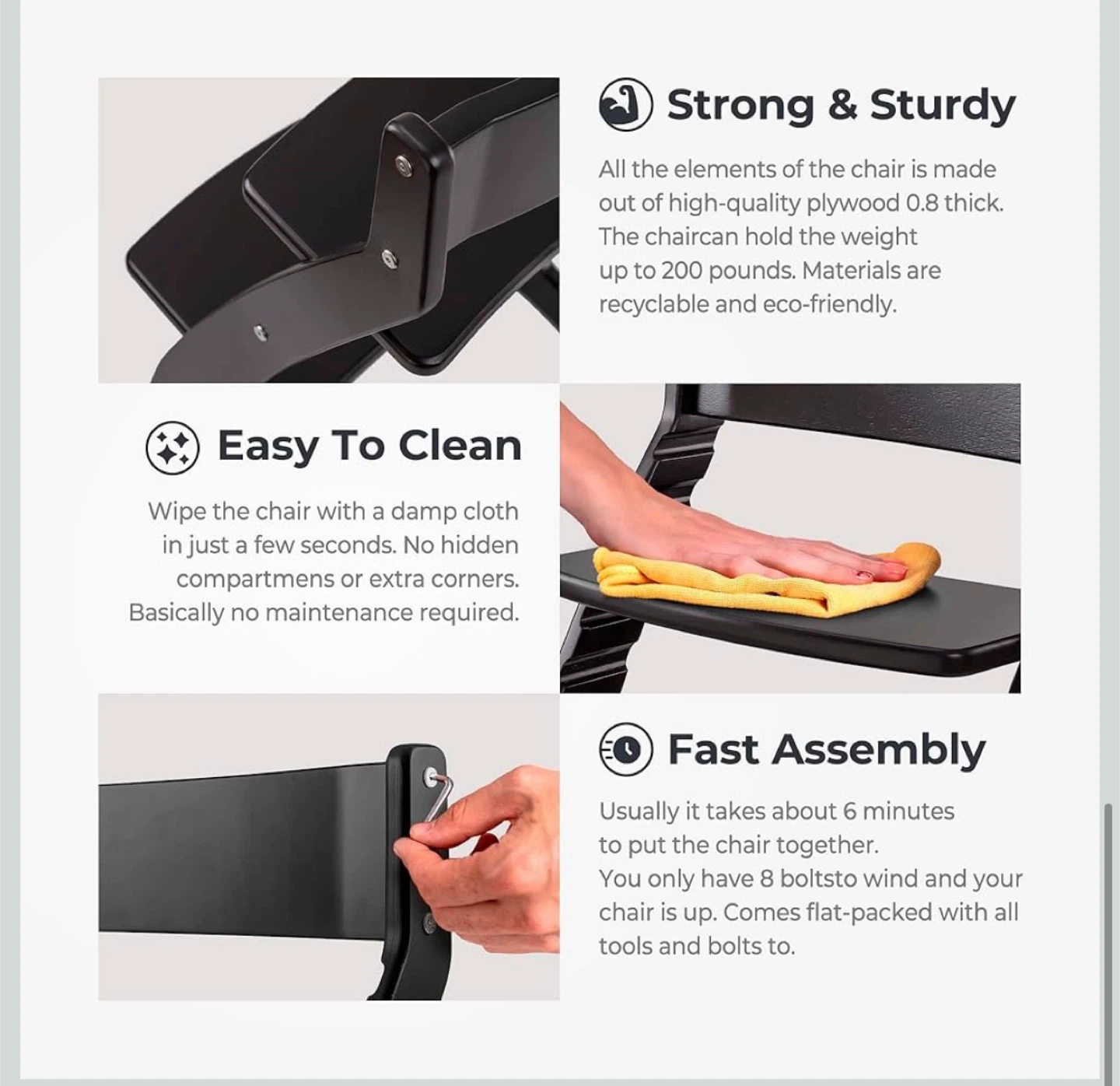 Strong & Sturdy

All the elements of the chair is made out of high-quality plywood 0.8 thick. The chaircan hold the weight up to 200 pounds. Materials are recyclable and eco-friendly.

Easy To Clean

Wipe the chair with a damp cloth in just a few seconds. No hidden compartmens or extra corners. Basically no maintenance required.

Fast Assembly

Usually it takes about 6 minutes to put the chair together.
You only have 8 boltsto wind and your chair is up. Comes flat-packed with all tools and bolts to.