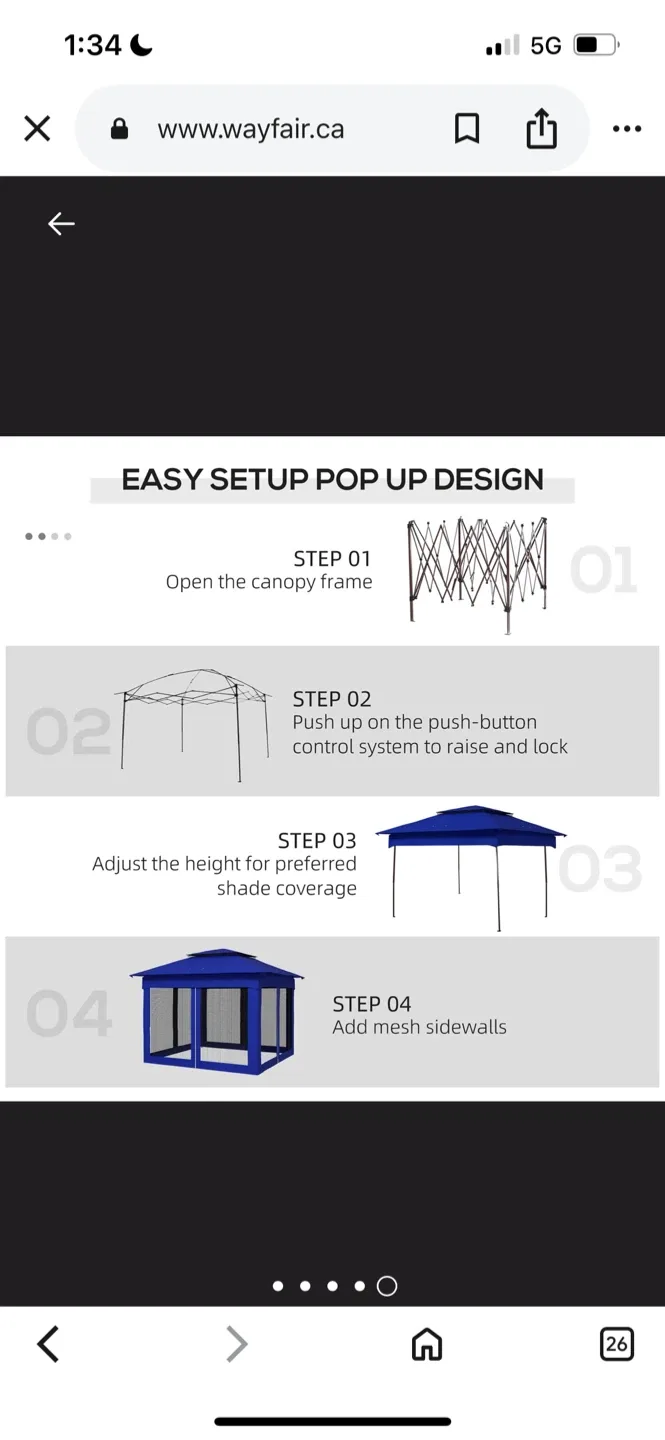 1:34 5G

www.wayfair.ca

EASY SETUP POP UP DESIGN

STEP 01
Open the canopy frame

01

02

STEP 02
Push up on the push-button control system to raise and lock

STEP 03
Adjust the height for preferred shade coverage

03

04

STEP 04
Add mesh sidewalls

26