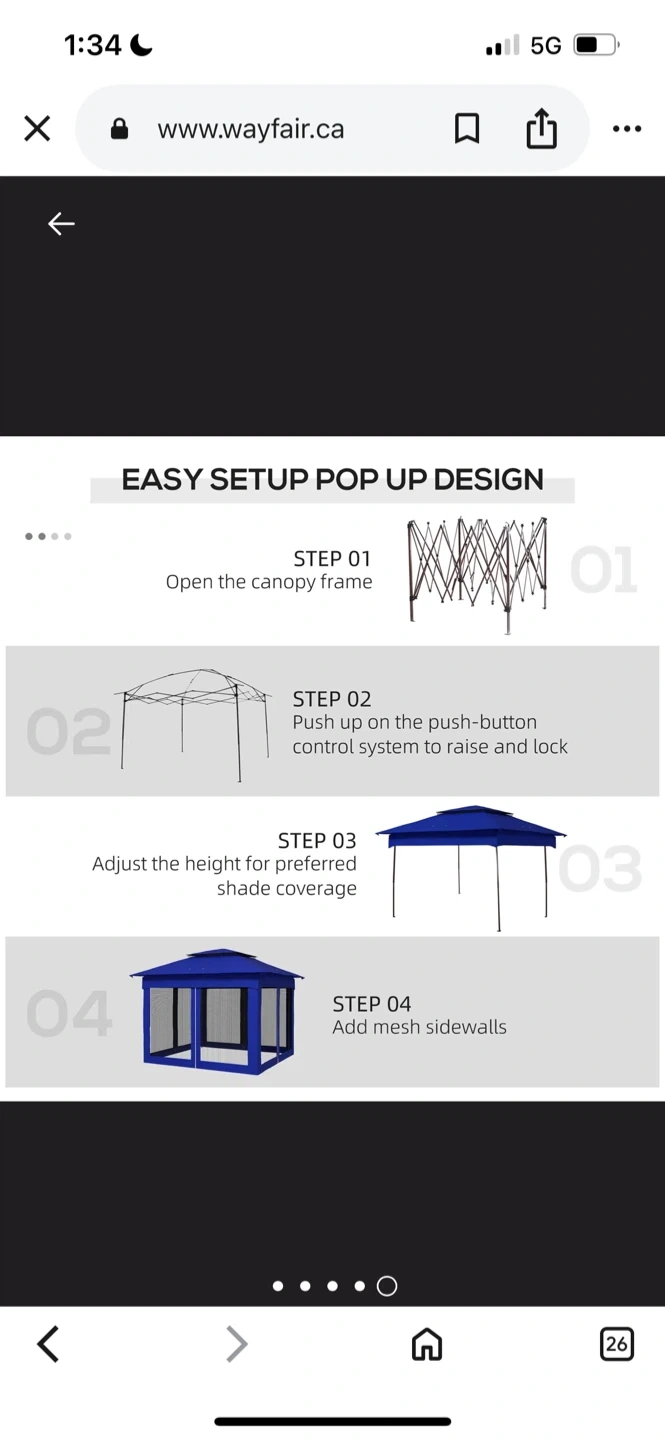 1:34

5G

www.wayfair.ca

EASY SETUP POP UP DESIGN

STEP 01
Open the canopy frame

01

02

STEP 02
Push up on the push-button control system to raise and lock

STEP 03
Adjust the height for preferred shade coverage

03

04

STEP 04
Add mesh sidewalls

26