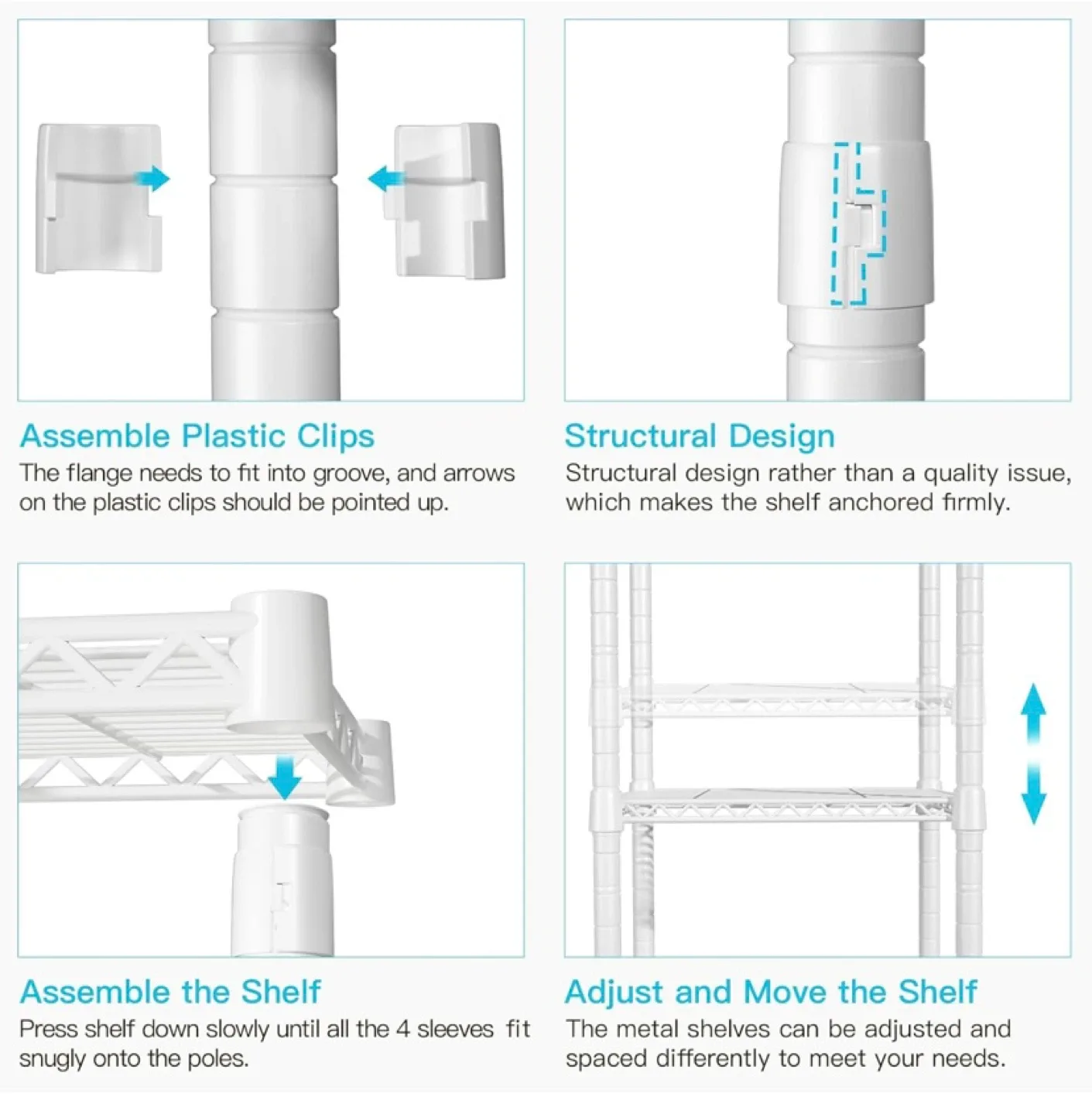 Assemble Plastic Clips
The flange needs to fit into groove, and arrows on the plastic clips should be pointed up.

Structural Design
Structural design rather than a quality issue, which makes the shelf anchored firmly.

Assemble the Shelf
Press shelf down slowly until all the 4 sleeves fit snugly onto the poles.

Adjust and Move the Shelf
The metal shelves can be adjusted and spaced differently to meet your needs.