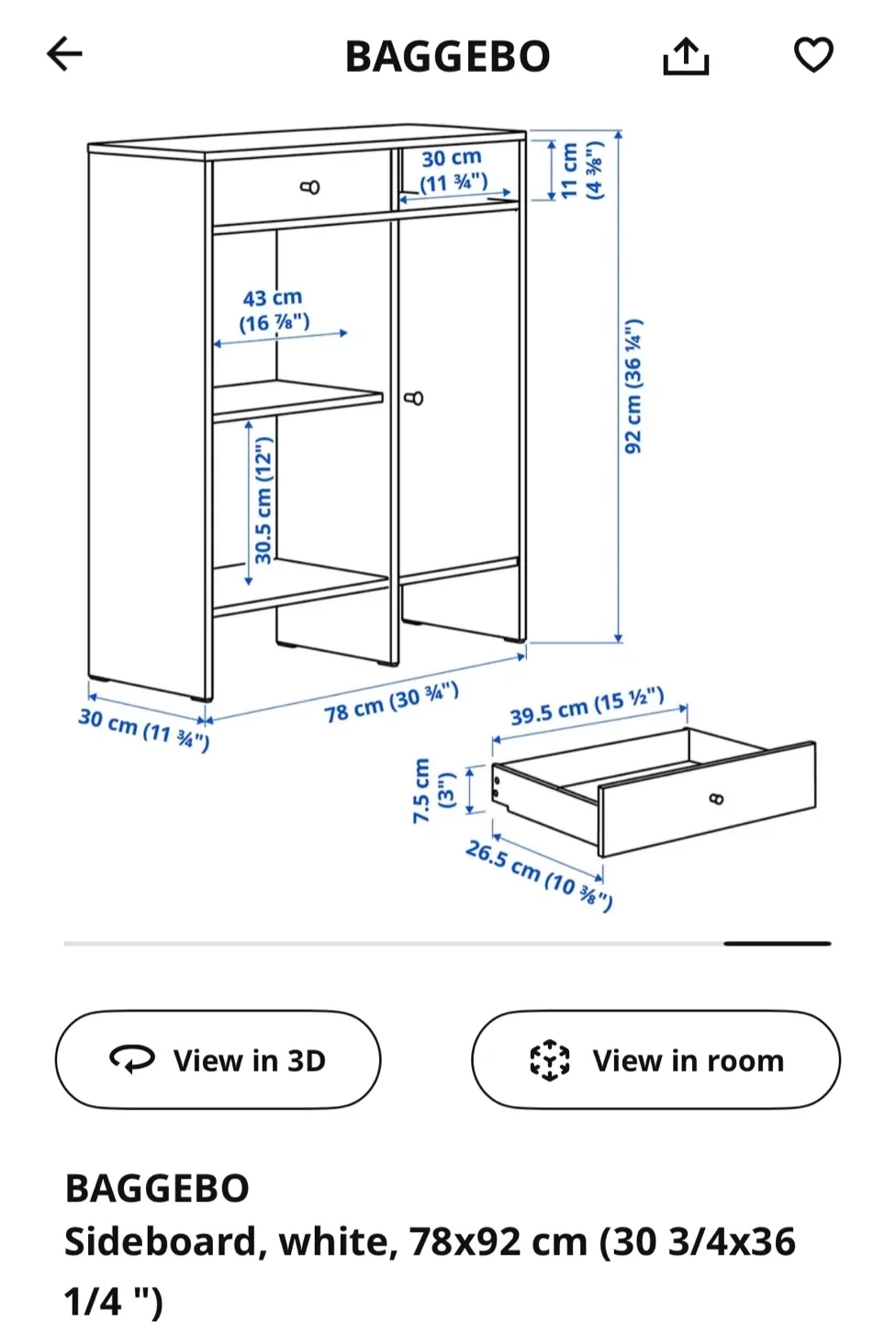 BAGGEBO

30 cm (11 ¾")

11 cm (4 ⅜")

43 cm (16 ⅞")

92 cm (36 ¼")

30.5 cm (12")

30 cm (11 ¾")

78 cm (30 ¾")

39.5 cm (15 ½")

7.5 cm (3")

26.5 cm (10 ⅜")

View in 3D

View in room

BAGGEBO
Sideboard, white, 78x92 cm (30 3/4x36 1/4 ")