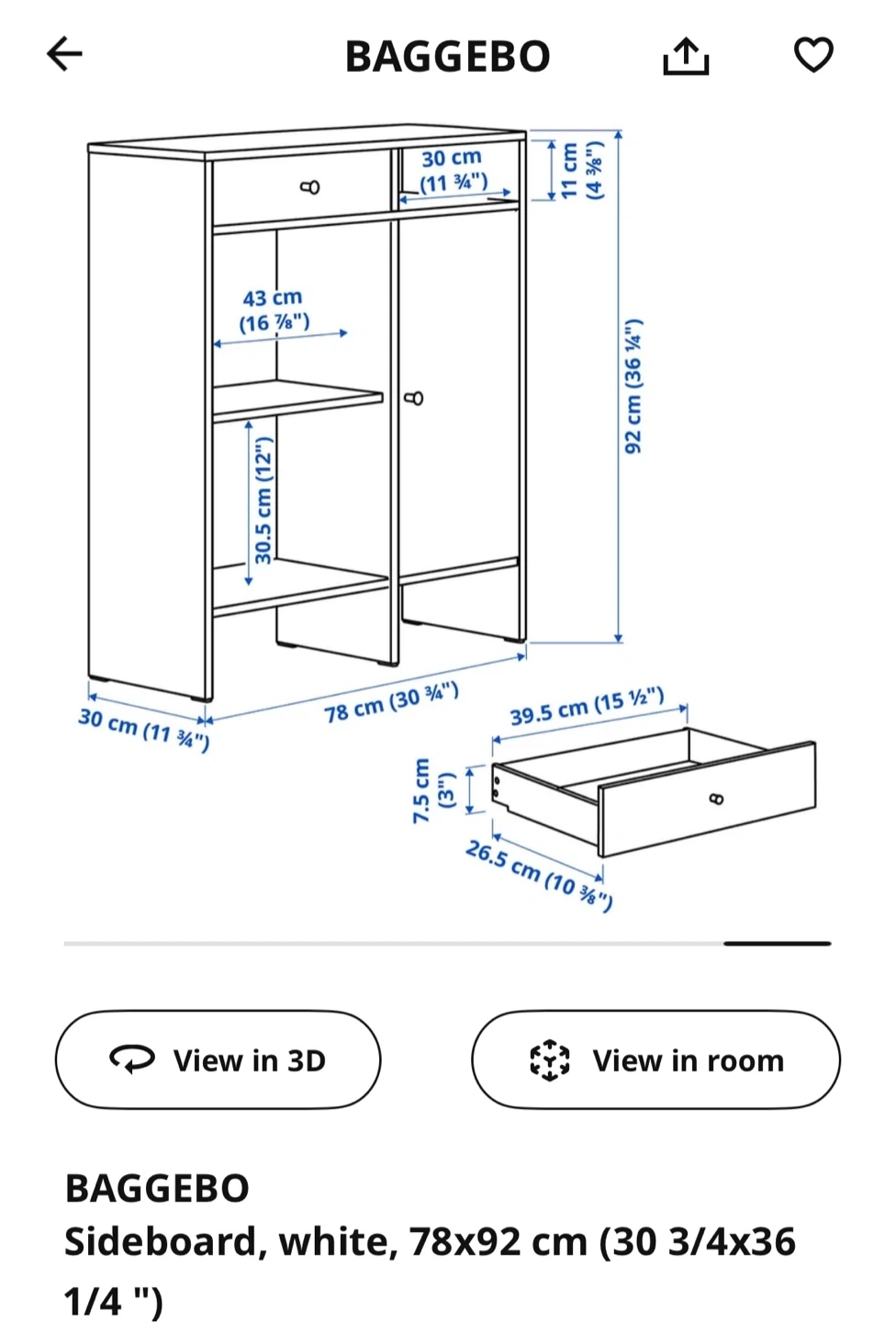 BAGGEBO

30 cm (11 ¾")

11 cm (4 ⅜")

43 cm (16 ⅞")

92 cm (36 ¼")

30.5 cm (12")

30 cm (11 ¾")

78 cm (30 ¾")

39.5 cm (15 ½")

7.5 cm (3")

26.5 cm (10 ⅜")

View in 3D

View in room

BAGGEBO
Sideboard, white, 78x92 cm (30 3/4x36 1/4 ")