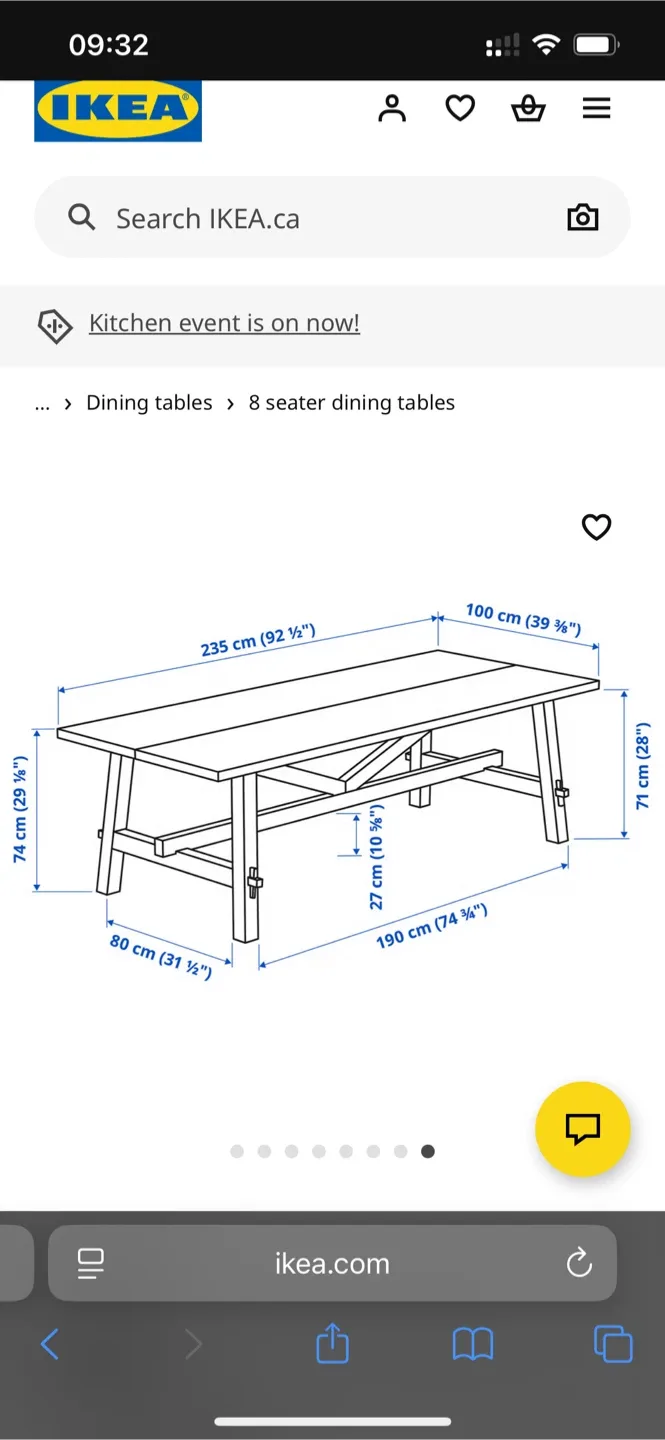 09:32

IKEA

Search IKEA.ca

Kitchen event is on now!

... › Dining tables › 8 seater dining tables

235 cm (92 ½")

100 cm (39 ⅜")

74 cm (29 ⅛")

71 cm (28")

27 cm (10 ⅝")

80 cm (31 ½")

190 cm (74 ¾")

ikea.com