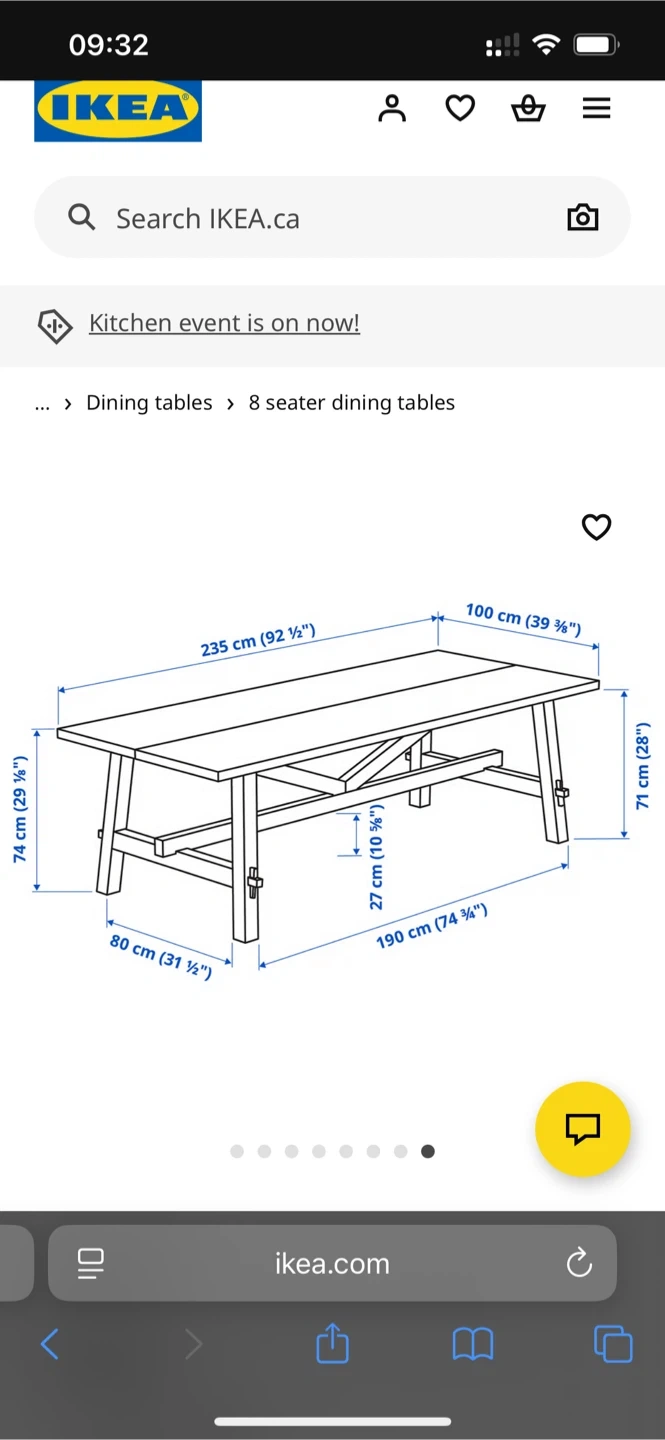 09:32

IKEA

Search IKEA.ca

Kitchen event is on now!

... › Dining tables › 8 seater dining tables

235 cm (92 ½")
100 cm (39 ⅜")
74 cm (29 ⅛")
71 cm (28")
27 cm (10 ⅝")
80 cm (31 ½")
190 cm (74 ¾")

ikea.com