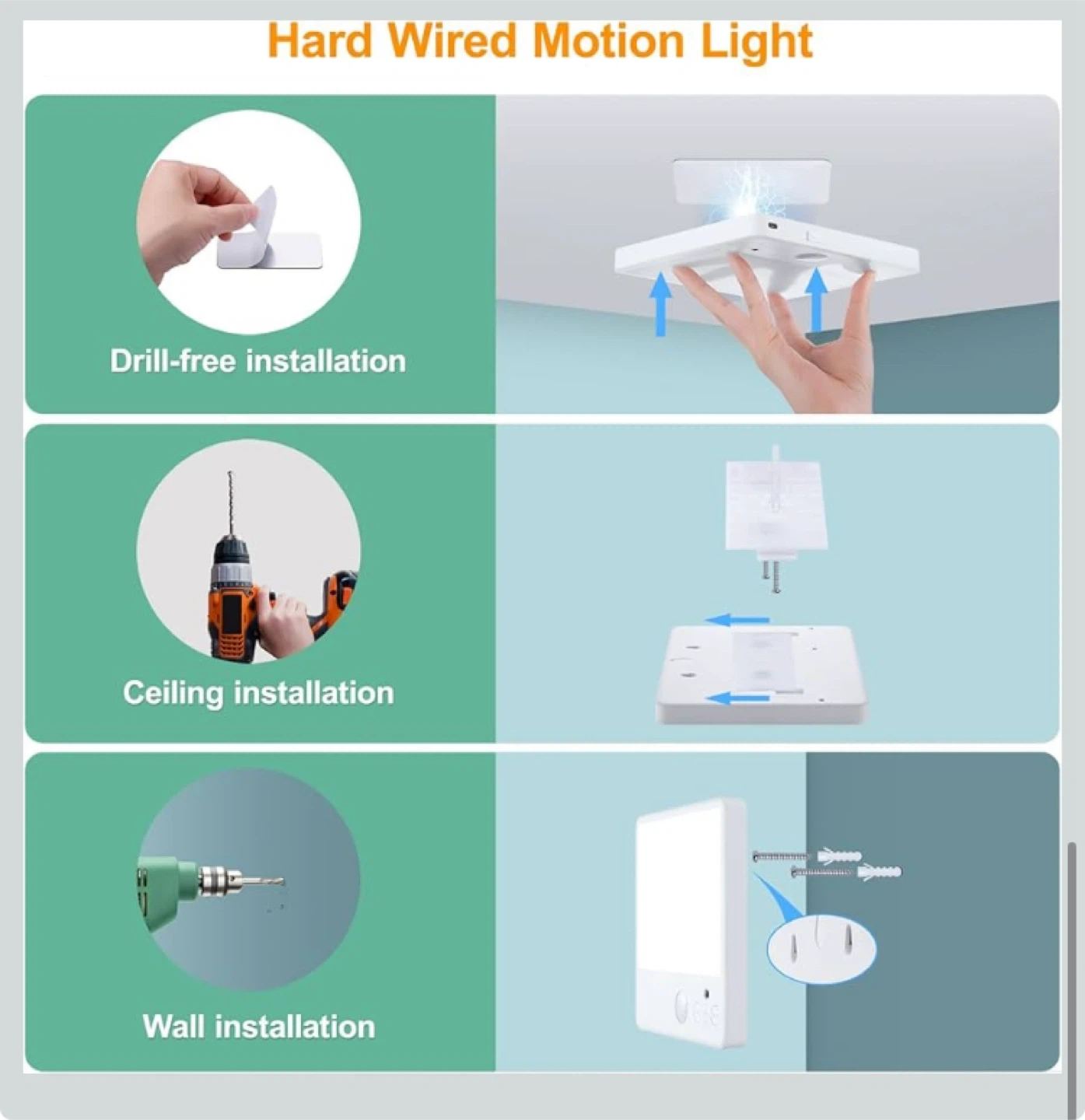 Hard Wired Motion Light

Drill-free installation

Ceiling installation

Wall installation