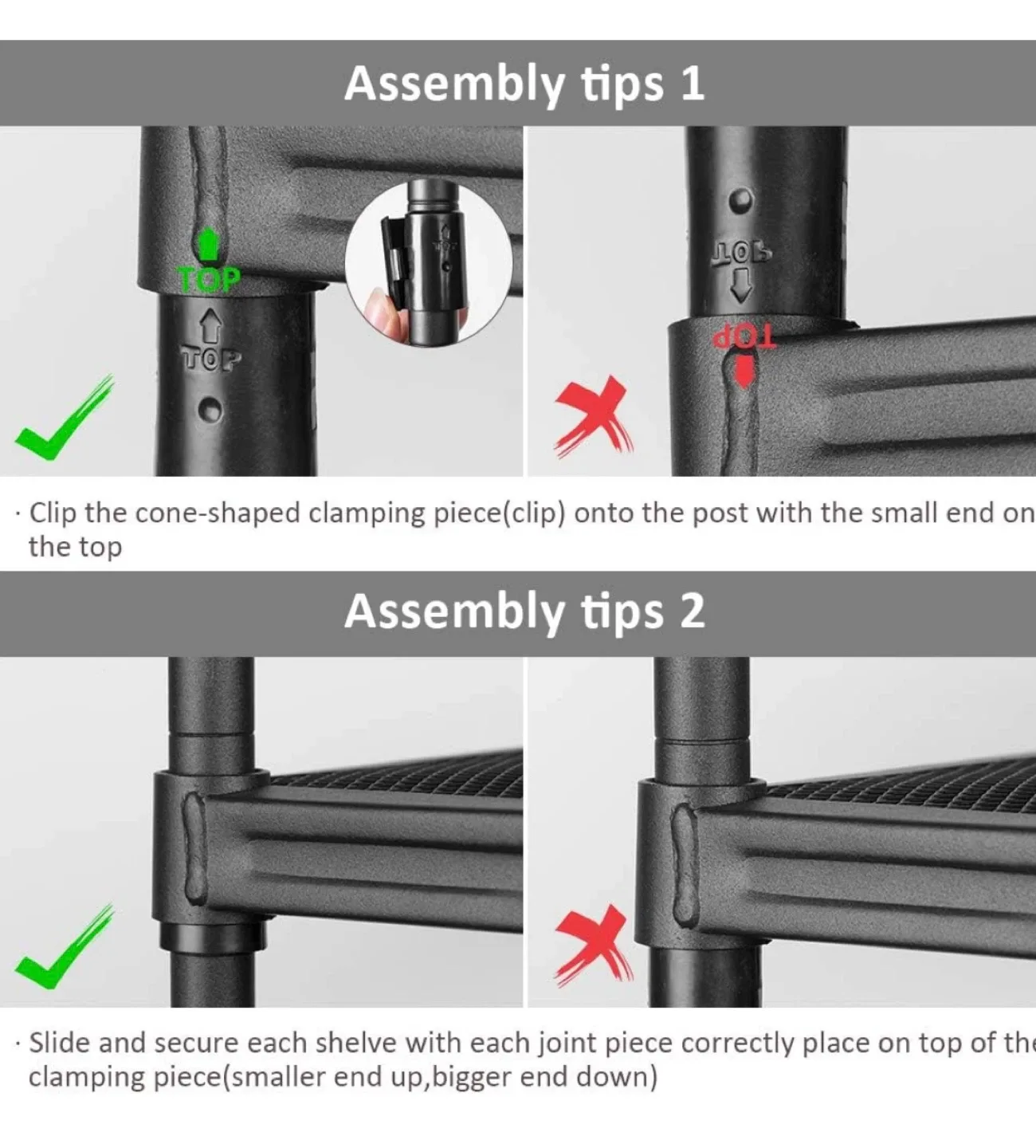 Assembly tips 1

TOP

TOP

TOP

TOP

· Clip the cone-shaped clamping piece(clip) onto the post with the small end on the top

Assembly tips 2

· Slide and secure each shelve with each joint piece correctly place on top of the clamping piece(smaller end up,bigger end down)