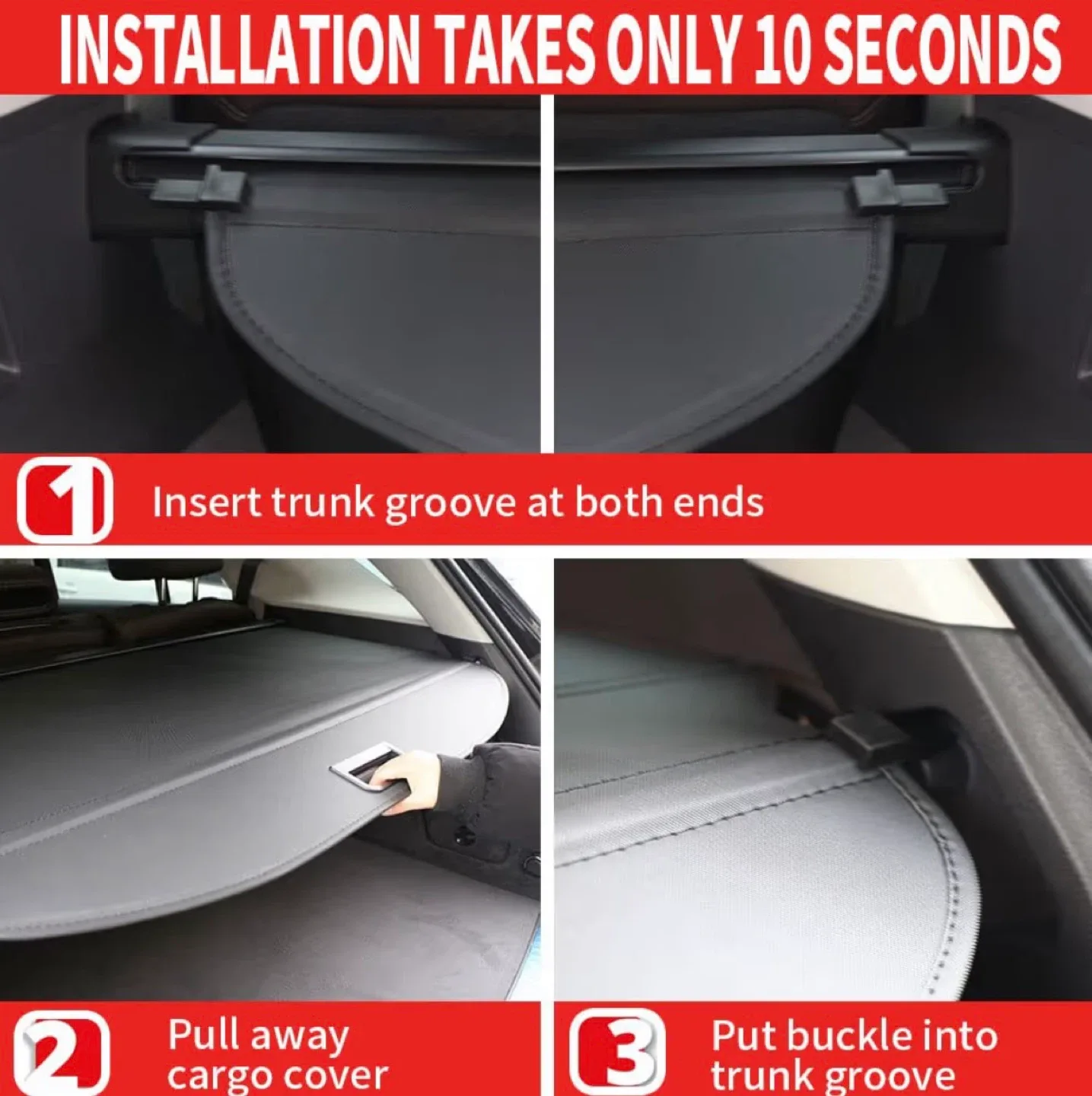 INSTALLATION TAKES ONLY 10 SECONDS

1 Insert trunk groove at both ends

2 Pull away cargo cover

3 Put buckle into trunk groove