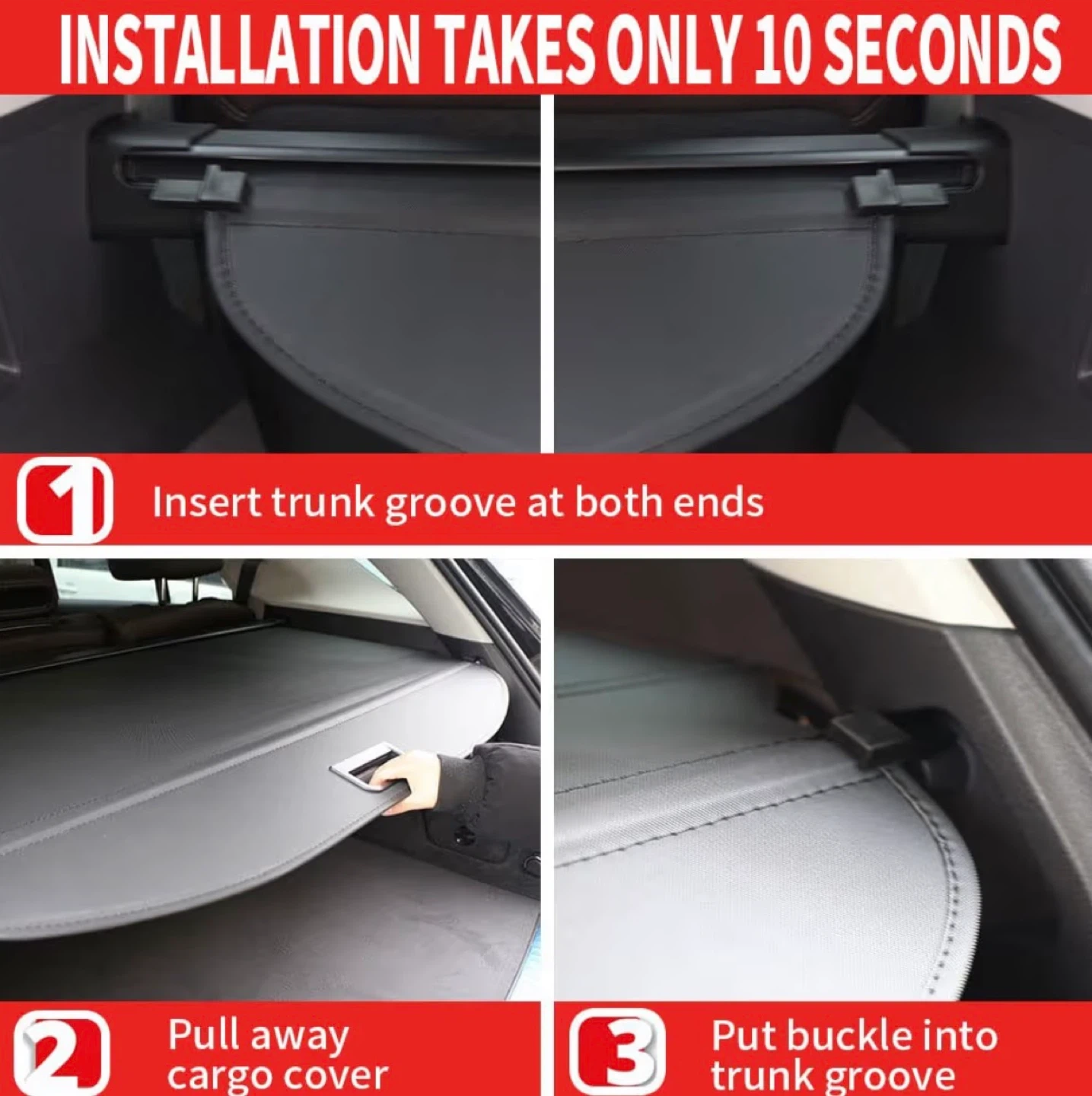 INSTALLATION TAKES ONLY 10 SECONDS

1 Insert trunk groove at both ends

2 Pull away cargo cover

3 Put buckle into trunk groove