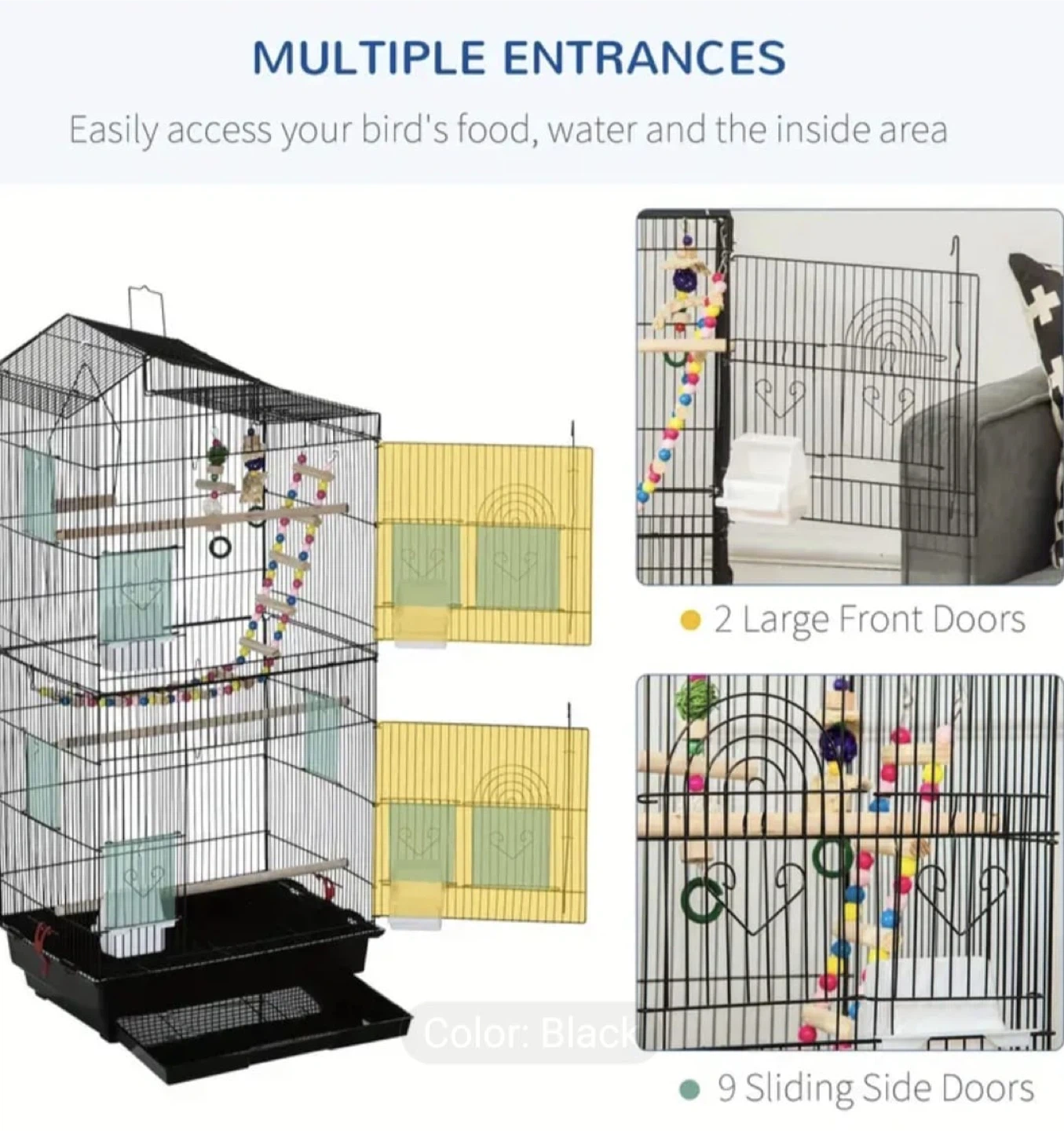 MULTIPLE ENTRANCES

Easily access your bird's food, water and the inside area

2 Large Front Doors

Color: Black

9 Sliding Side Doors