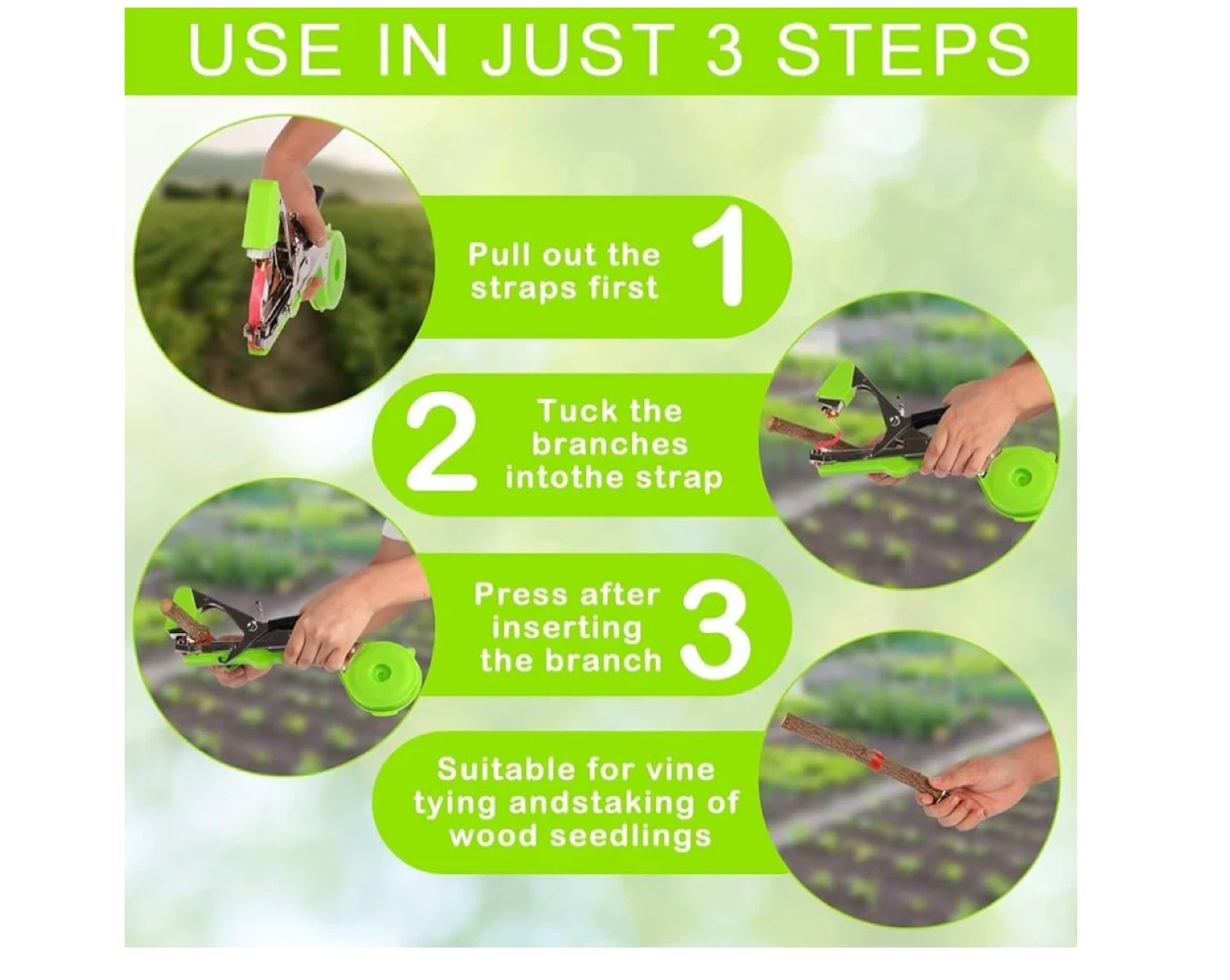 USE IN JUST 3 STEPS

Pull out the straps first 1

2 Tuck the branches intothe strap

Press after inserting the branch 3

Suitable for vine tying andstaking of wood seedlings