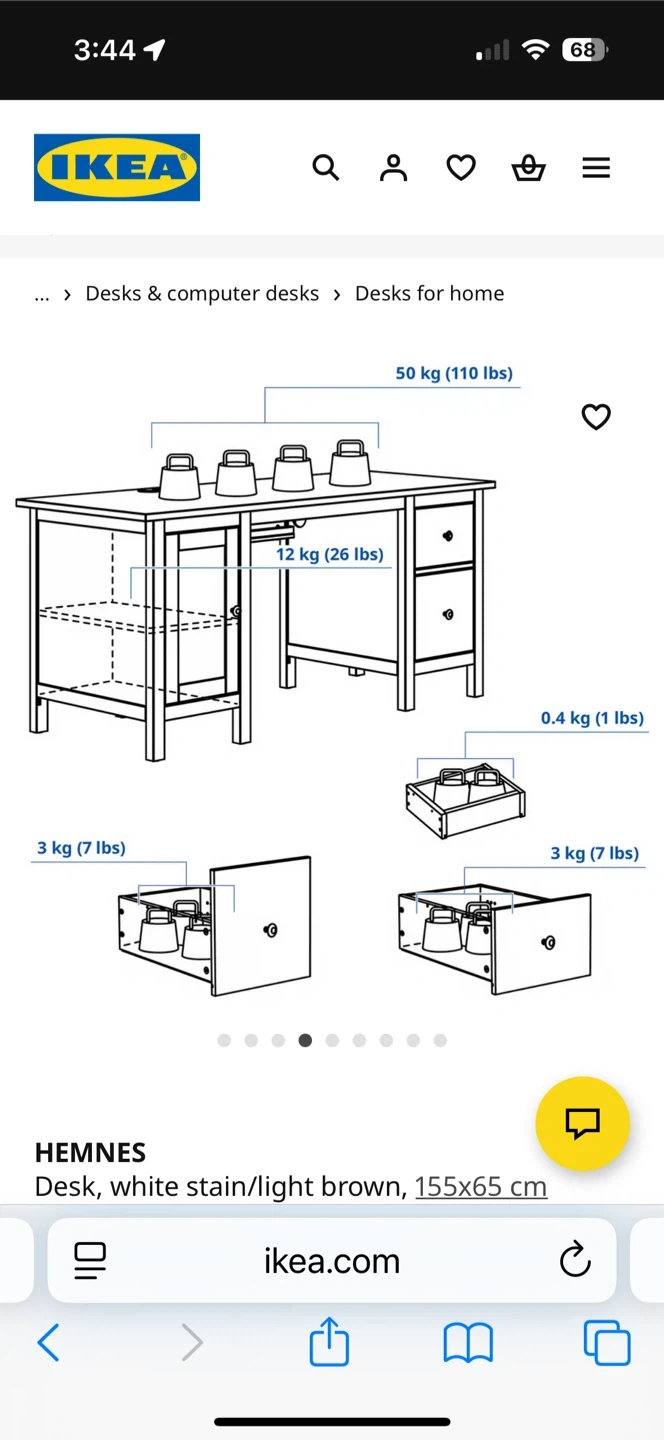 3:44
68

IKEA

... › Desks & computer desks › Desks for home

50 kg (110 lbs)

12 kg (26 lbs)

0.4 kg (1 lbs)

3 kg (7 lbs)

3 kg (7 lbs)

HEMNES
Desk, white stain/light brown, 155x65 cm

ikea.com