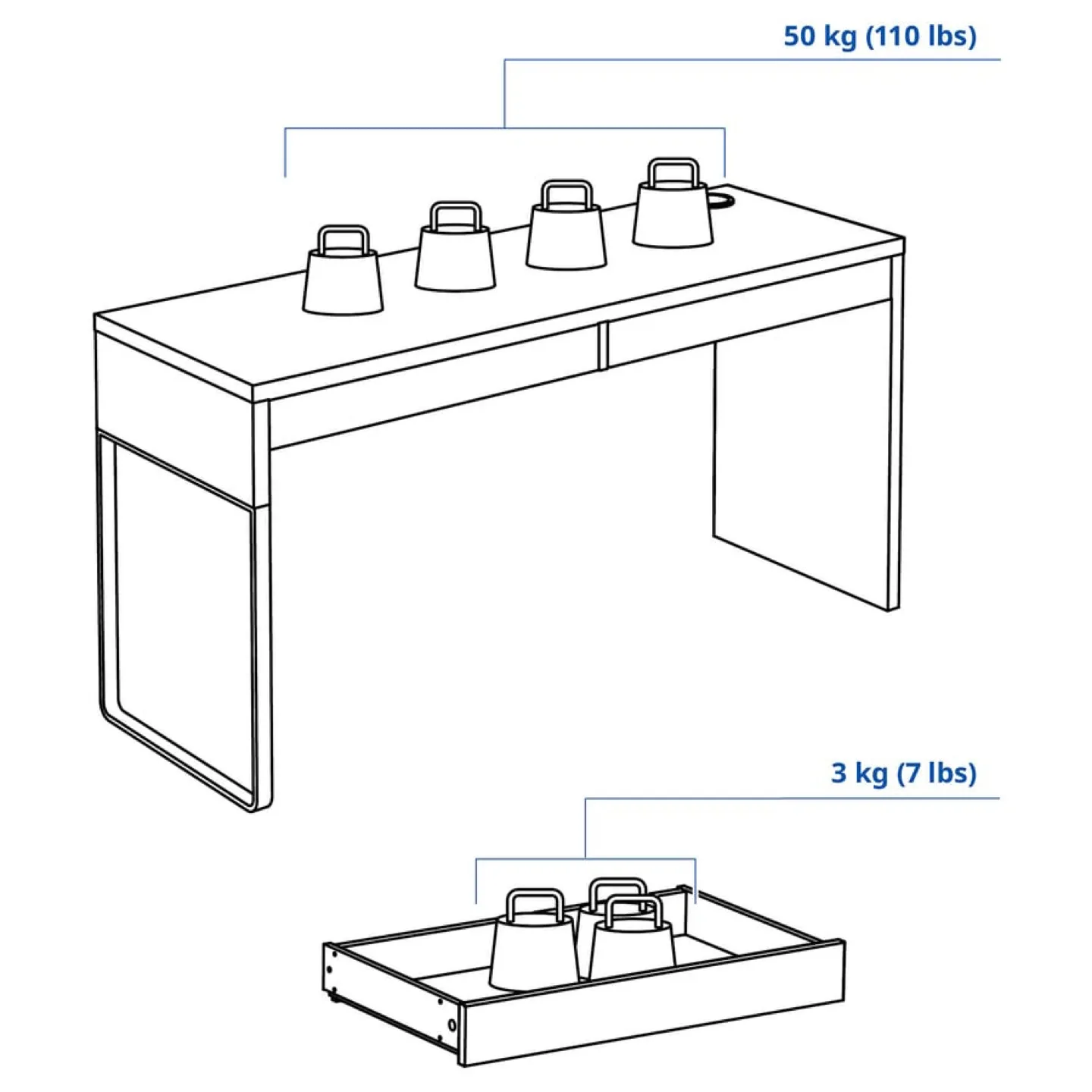 50 kg (110 lbs)

3 kg (7 lbs)