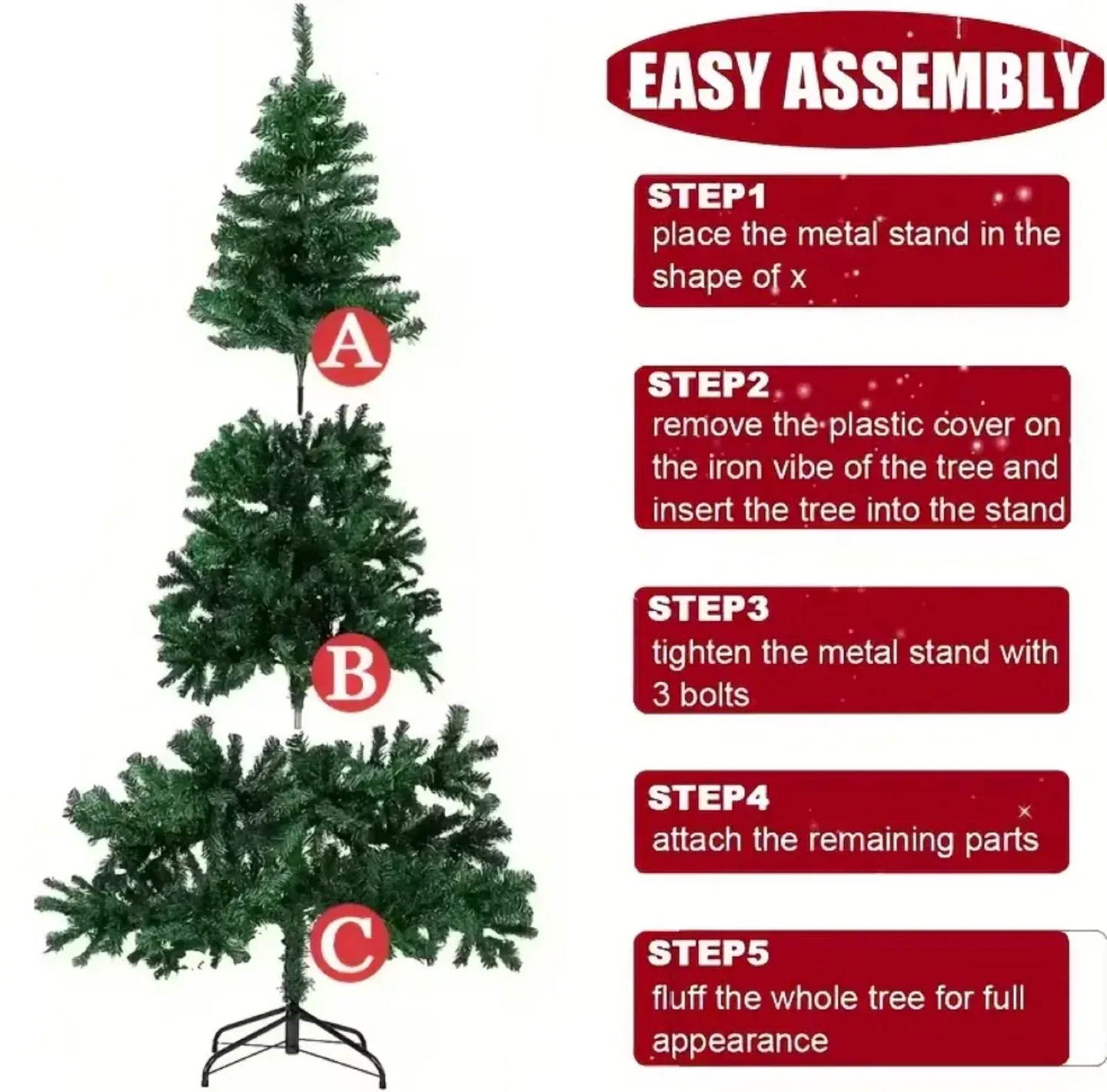 A

B

C

EASY ASSEMBLY

STEP1
place the metal stand in the shape of x

STEP2
remove the plastic cover on the iron vibe of the tree and insert the tree into the stand

STEP3
tighten the metal stand with 3 bolts

STEP4
attach the remaining parts

STEP5
fluff the whole tree for full appearance