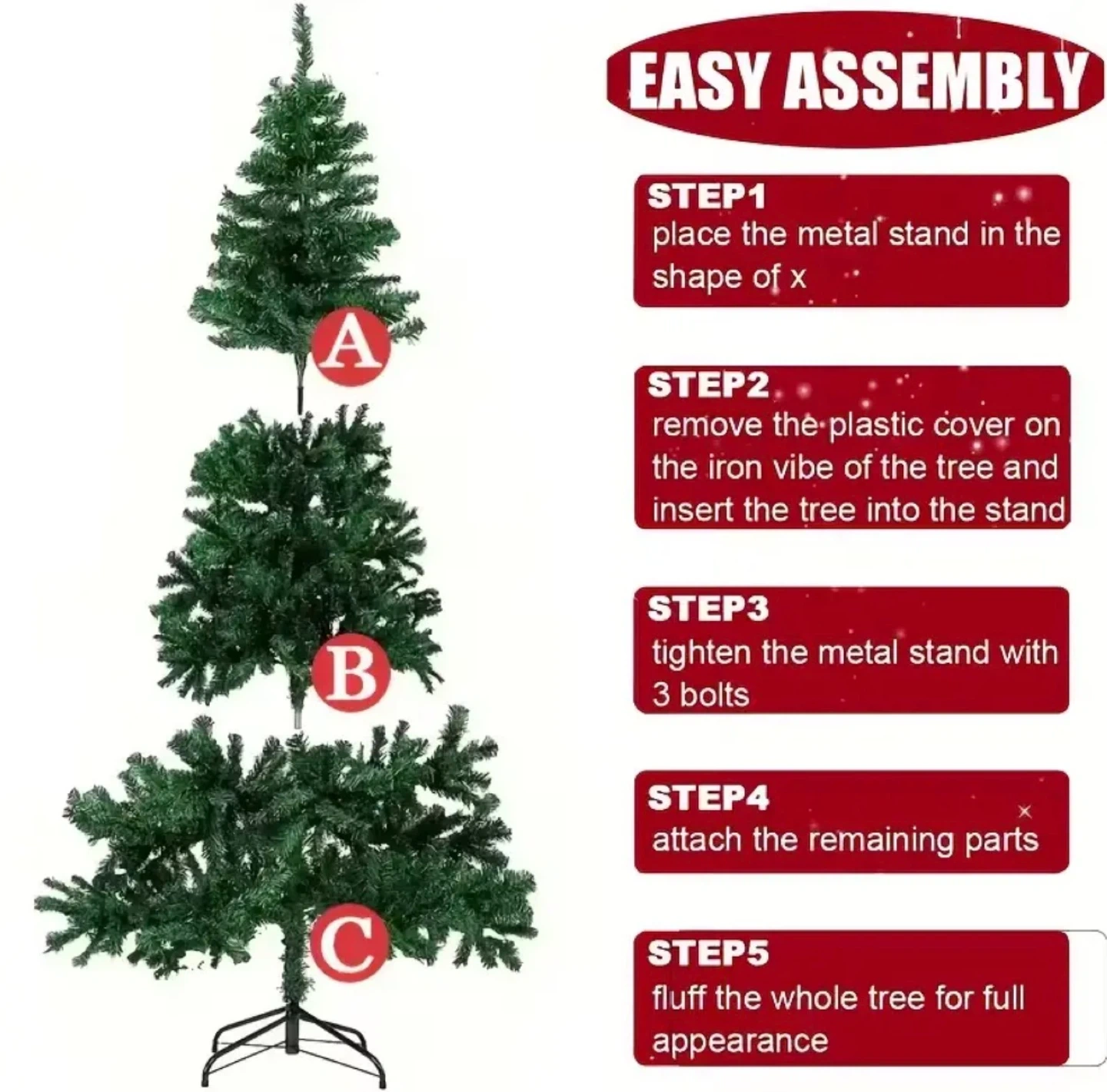 A

B

C

EASY ASSEMBLY

STEP1
place the metal stand in the shape of x

STEP2
remove the plastic cover on the iron vibe of the tree and insert the tree into the stand

STEP3
tighten the metal stand with 3 bolts

STEP4
attach the remaining parts

STEP5
fluff the whole tree for full appearance