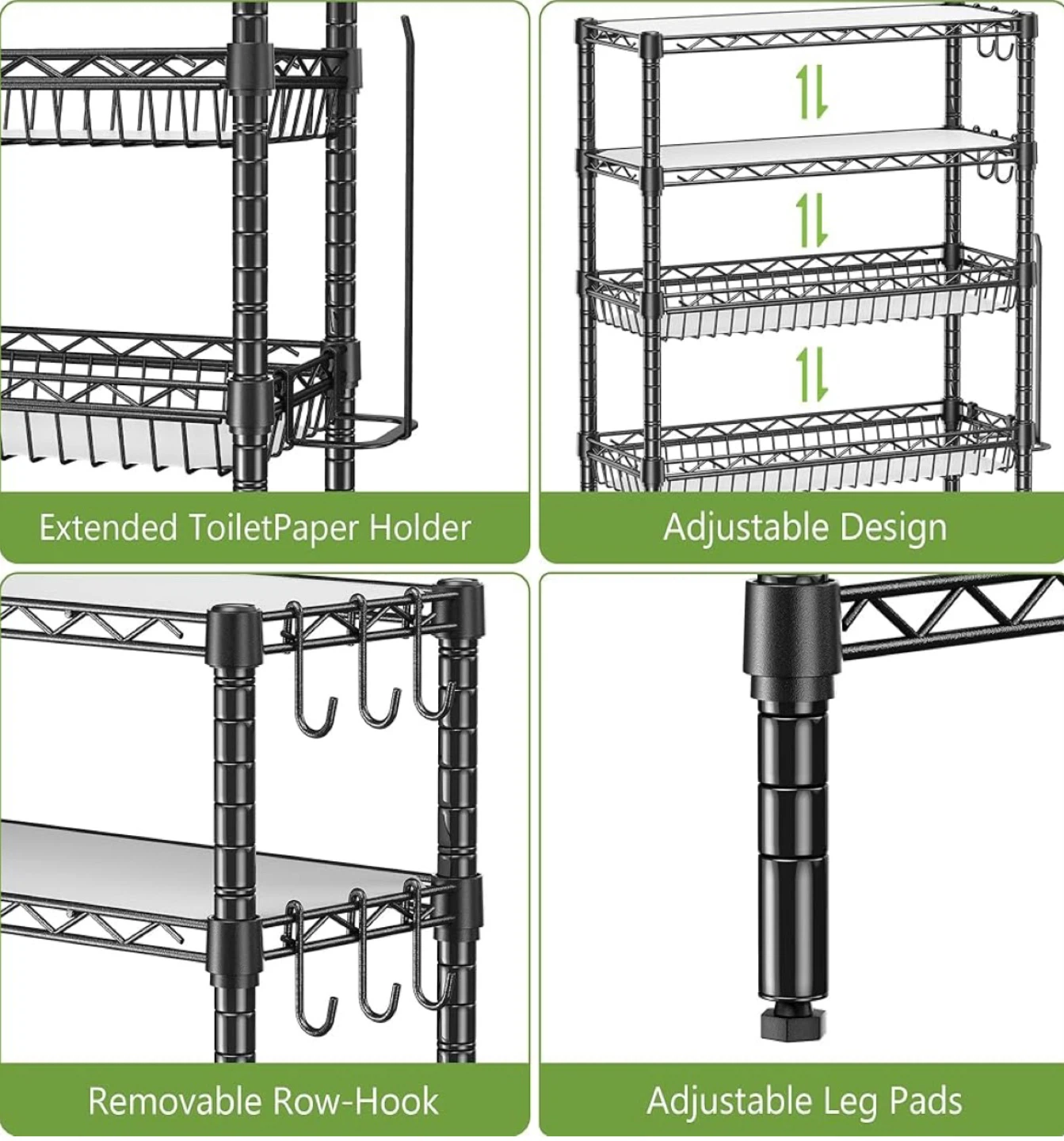 Extended ToiletPaper Holder

Adjustable Design

Removable Row-Hook

Adjustable Leg Pads