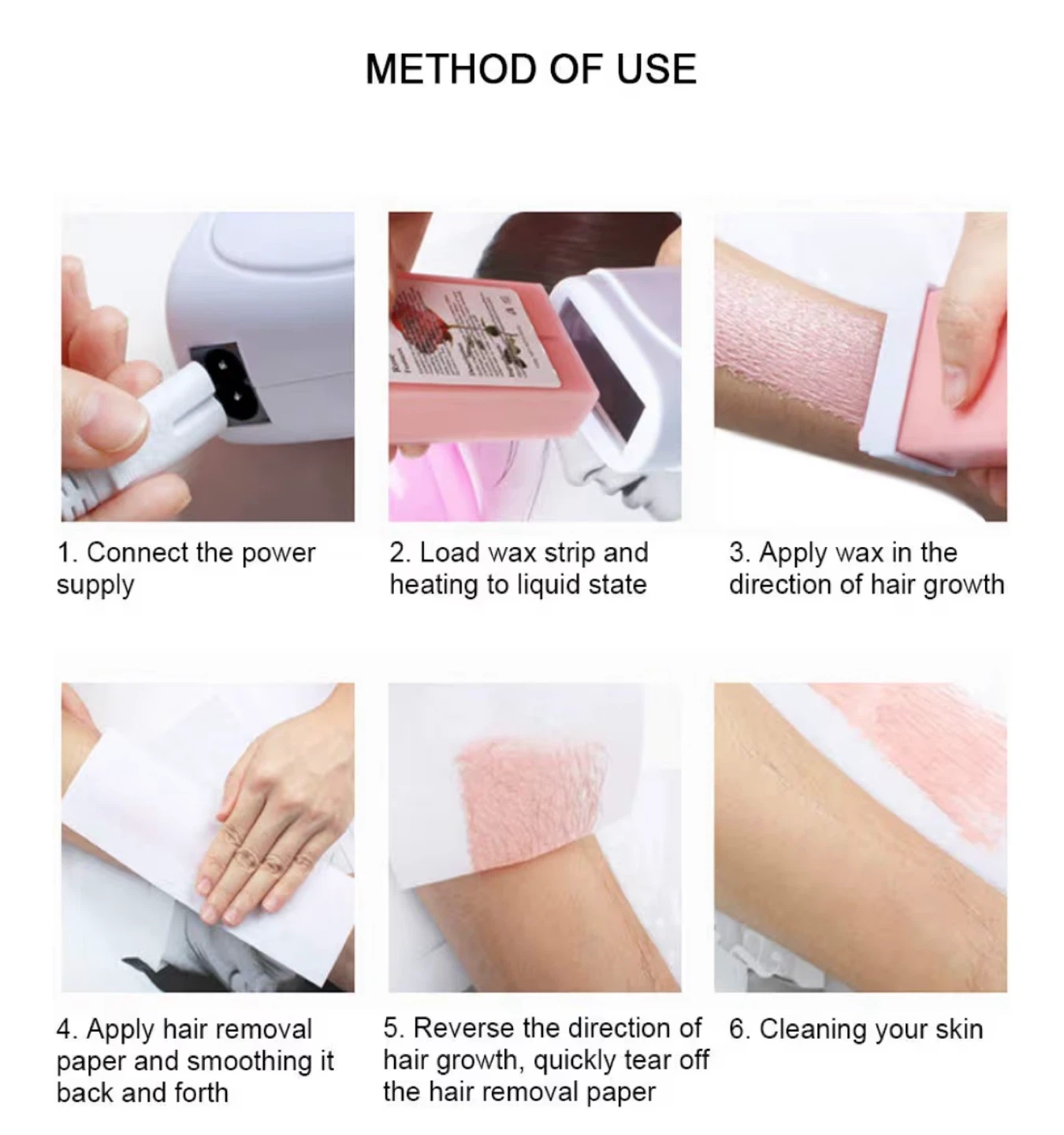 METHOD OF USE

1. Connect the power supply

2. Load wax strip and heating to liquid state

3. Apply wax in the direction of hair growth

4. Apply hair removal paper and smoothing it back and forth

5. Reverse the direction of hair growth, quickly tear off the hair removal paper

6. Cleaning your skin