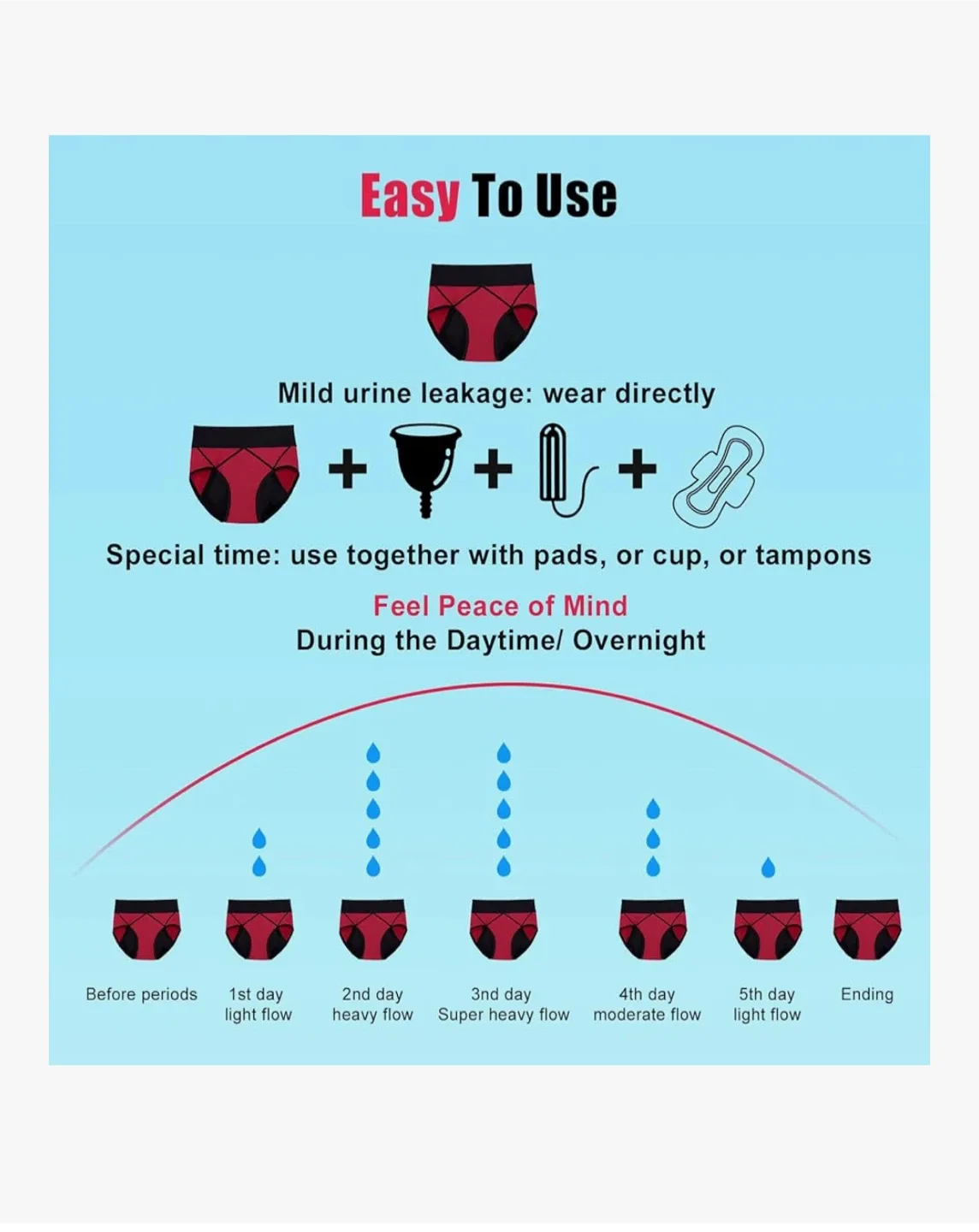 Easy To Use

Mild urine leakage: wear directly

+ + +

Special time: use together with pads, or cup, or tampons

Feel Peace of Mind
During the Daytime/ Overnight

Before periods

1st day
light flow

2nd day
heavy flow

3nd day
Super heavy flow

4th day
moderate flow

5th day
light flow

Ending