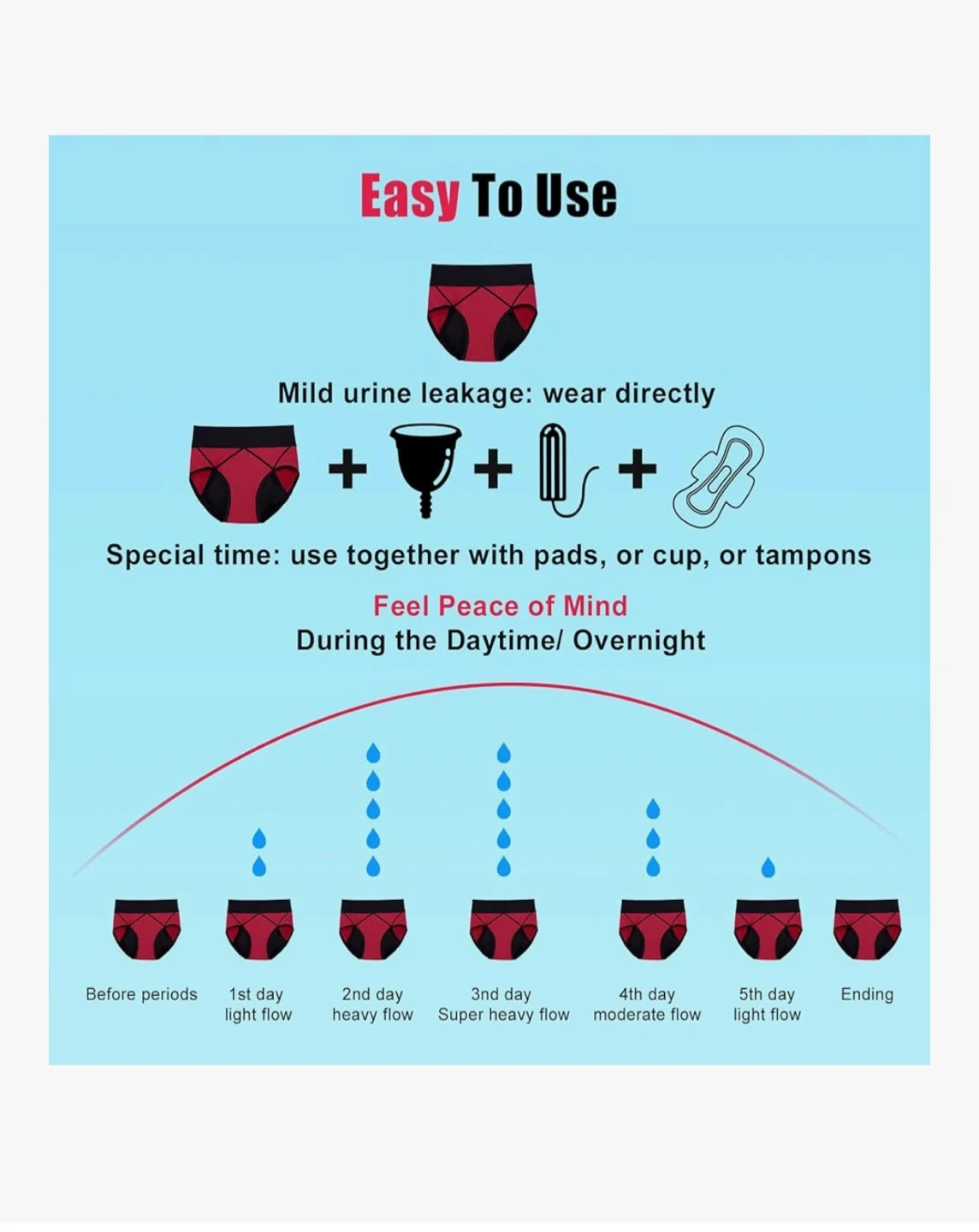 Easy To Use

Mild urine leakage: wear directly

+ + +

Special time: use together with pads, or cup, or tampons

Feel Peace of Mind
During the Daytime/ Overnight

Before periods

1st day
light flow

2nd day
heavy flow

3nd day
Super heavy flow

4th day
moderate flow

5th day
light flow

Ending