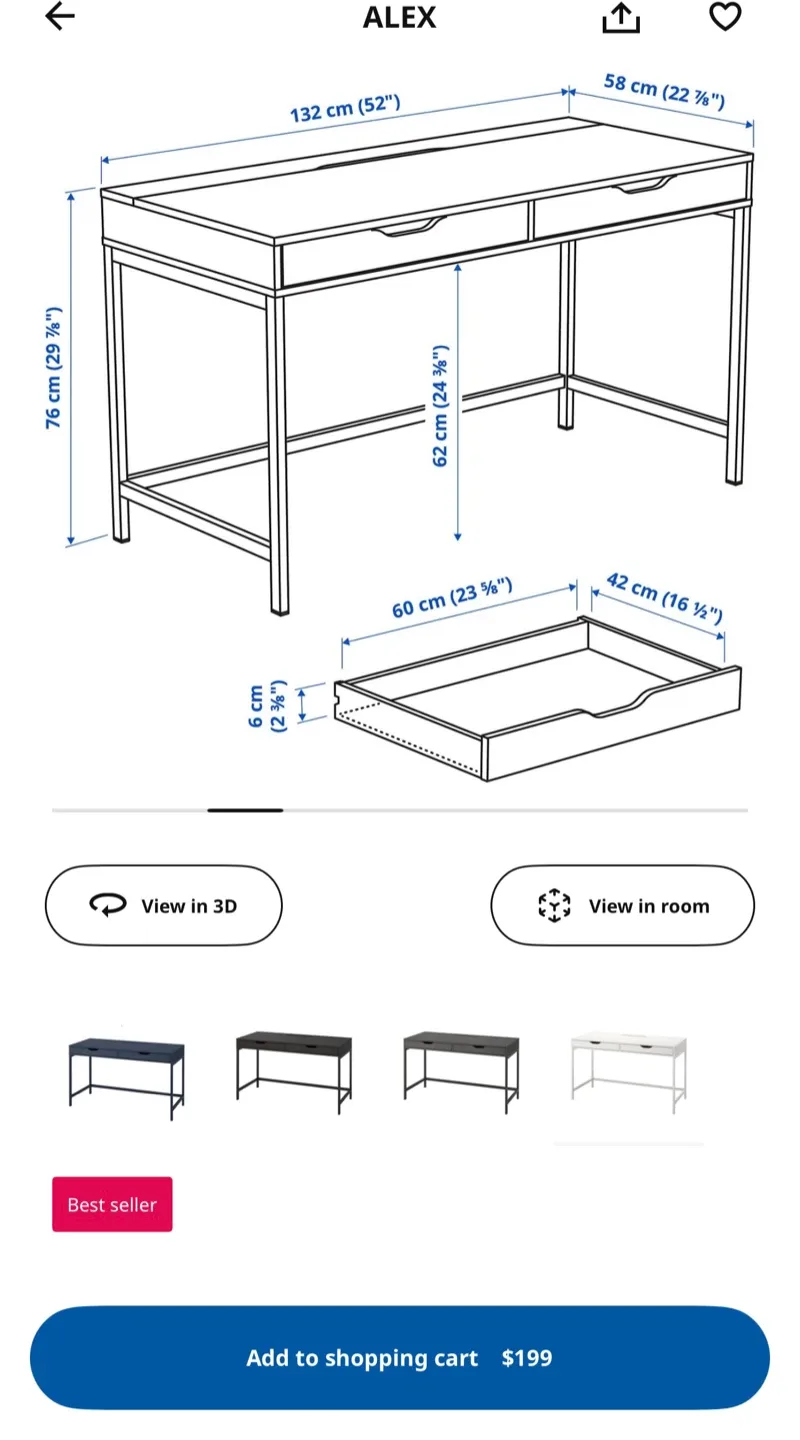 ALEX

132 cm (52")

58 cm (22 ⅞")

76 cm (29 ⅞")

62 cm (24 ⅜")

60 cm (23 ⅝")

42 cm (16 ½")

6 cm (2 ⅜")

View in 3D

View in room

Best seller

Add to shopping cart $199