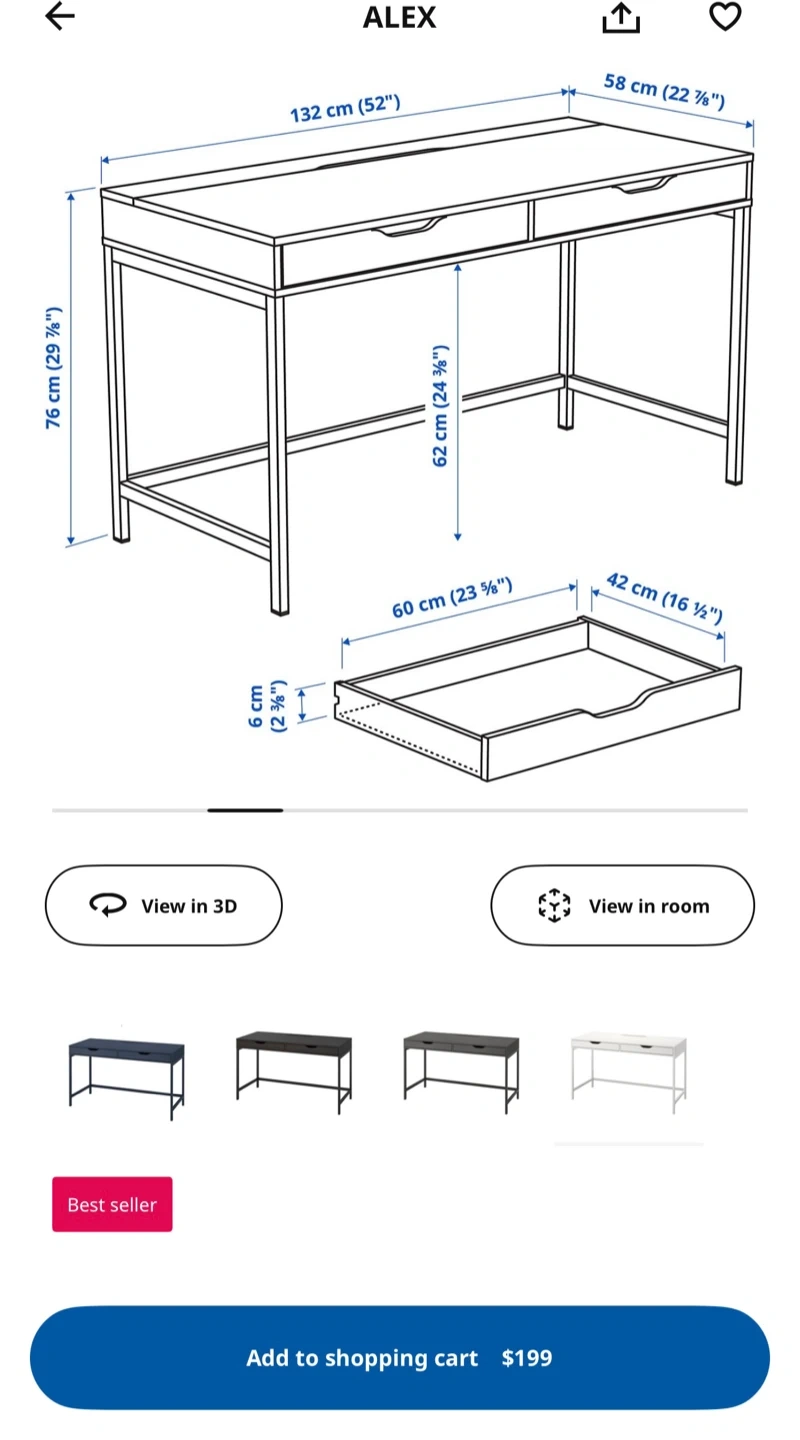 ALEX

132 cm (52")

58 cm (22 ⅞")

76 cm (29 ⅞")

62 cm (24 ⅜")

60 cm (23 ⅝")

42 cm (16 ½")

6 cm (2 ⅜")

View in 3D

View in room

Best seller

Add to shopping cart $199