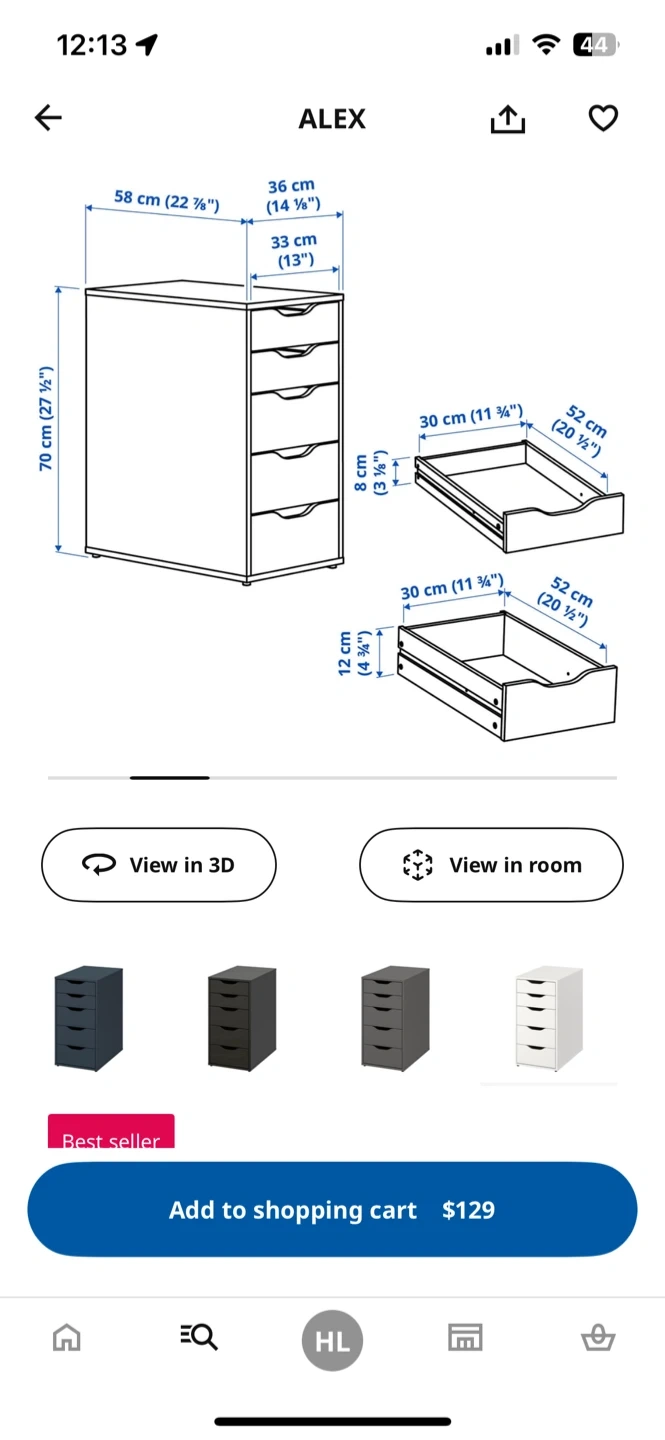 12:13

44

ALEX

58 cm (22 ⅞")

36 cm (14 ⅛")

33 cm (13")

70 cm (27 ½")

30 cm (11 ¾")

52 cm (20 ½")

8 cm (3 ⅛")

30 cm (11 ¾")

52 cm (20 ½")

12 cm (4 ¾")

View in 3D

View in room

Best seller

Add to shopping cart $129

HL