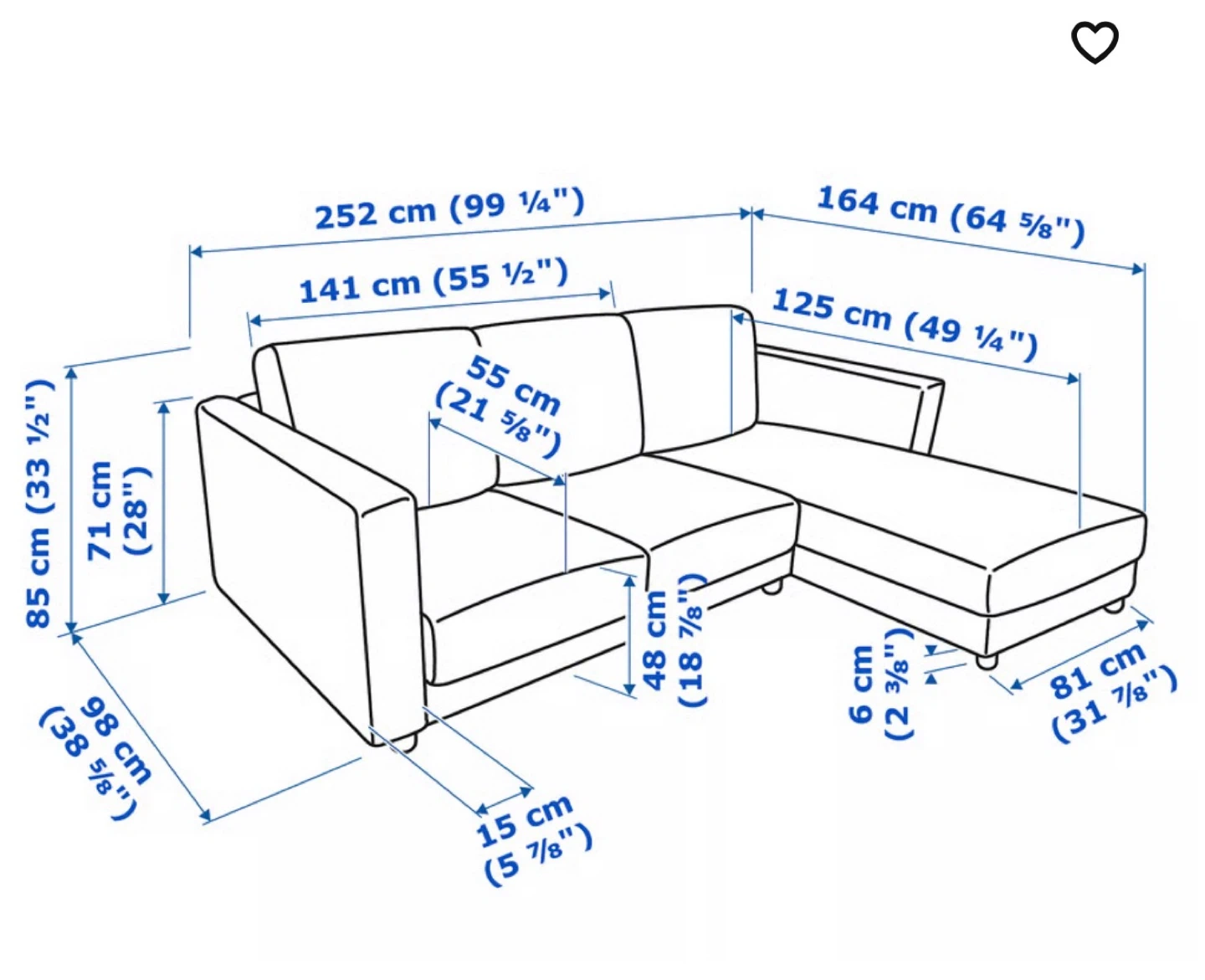 252 cm (99 ¼")
164 cm (64 ⅝")
141 cm (55 ½")
125 cm (49 ¼")
55 cm (21 ⅝")
85 cm (33 ½")
71 cm (28")
48 cm (18 ⅞")
6 cm (2 ⅜")
81 cm (31 ⅞")
98 cm (38 ⅝")
15 cm (5 ⅞")