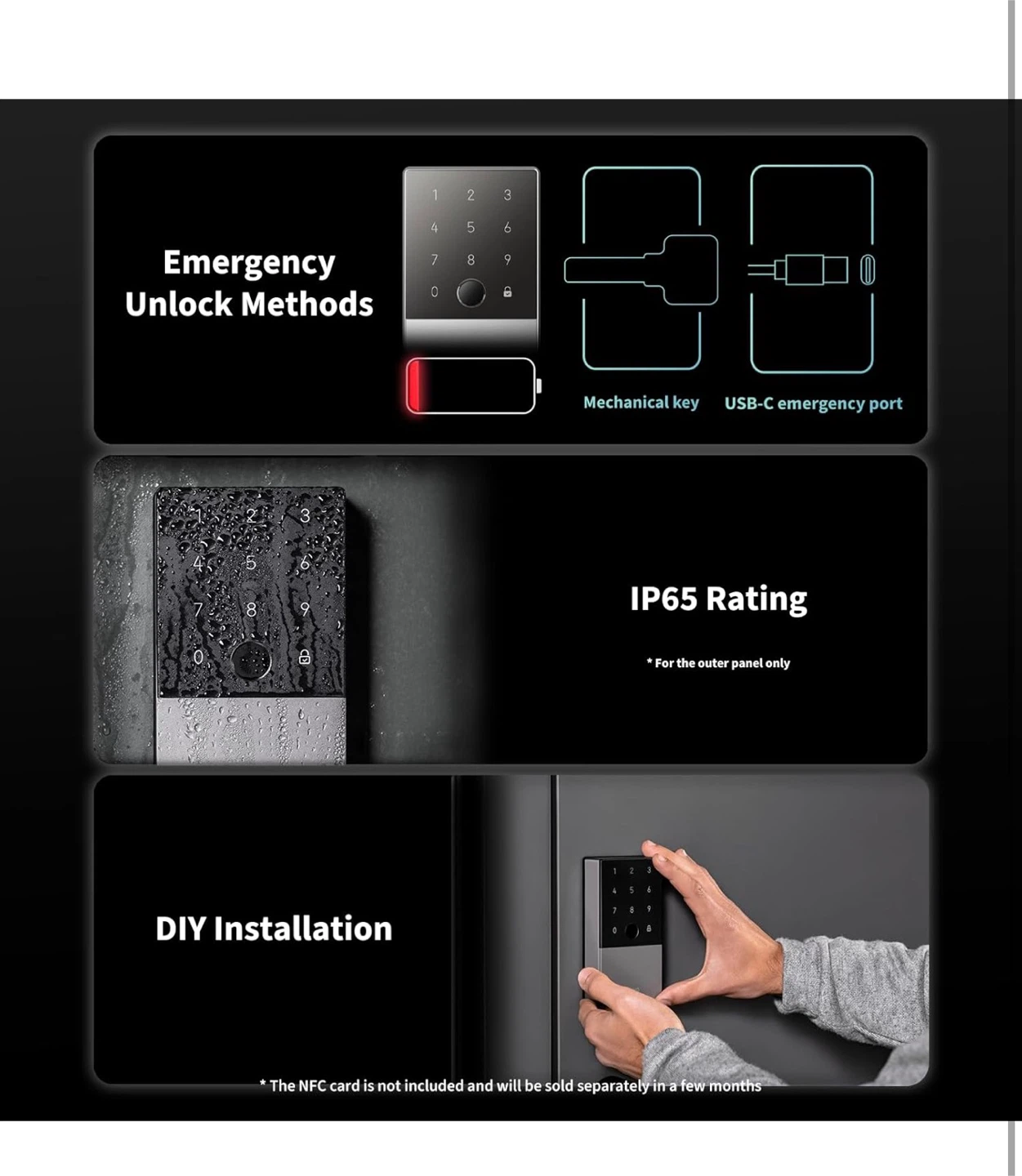 Emergency Unlock Methods

1 2 3
4 5 6
7 8 9
0

Mechanical key

USB-C emergency port

1 2 3
4 5 6
7 8 9
0

IP65 Rating

* For the outer panel only

DIY Installation

1 2 3
4 5 6
7 8 9
0

* The NFC card is not included and will be sold separately in a few months