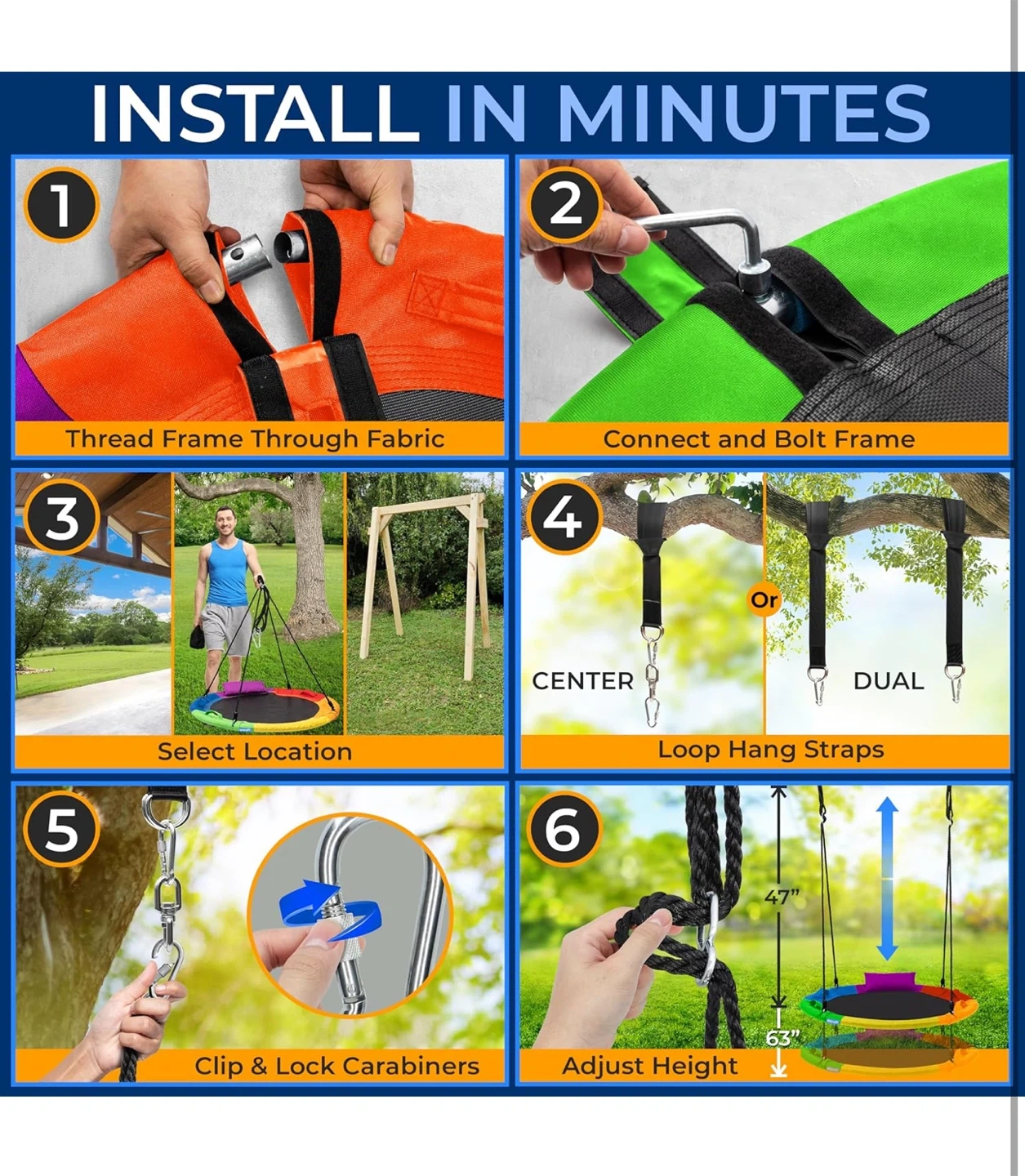 INSTALL IN MINUTES

1
Thread Frame Through Fabric

2
Connect and Bolt Frame

3
Select Location

4
CENTER
Or
DUAL
Loop Hang Straps

5
Clip & Lock Carabiners

6
47"
63"
Adjust Height