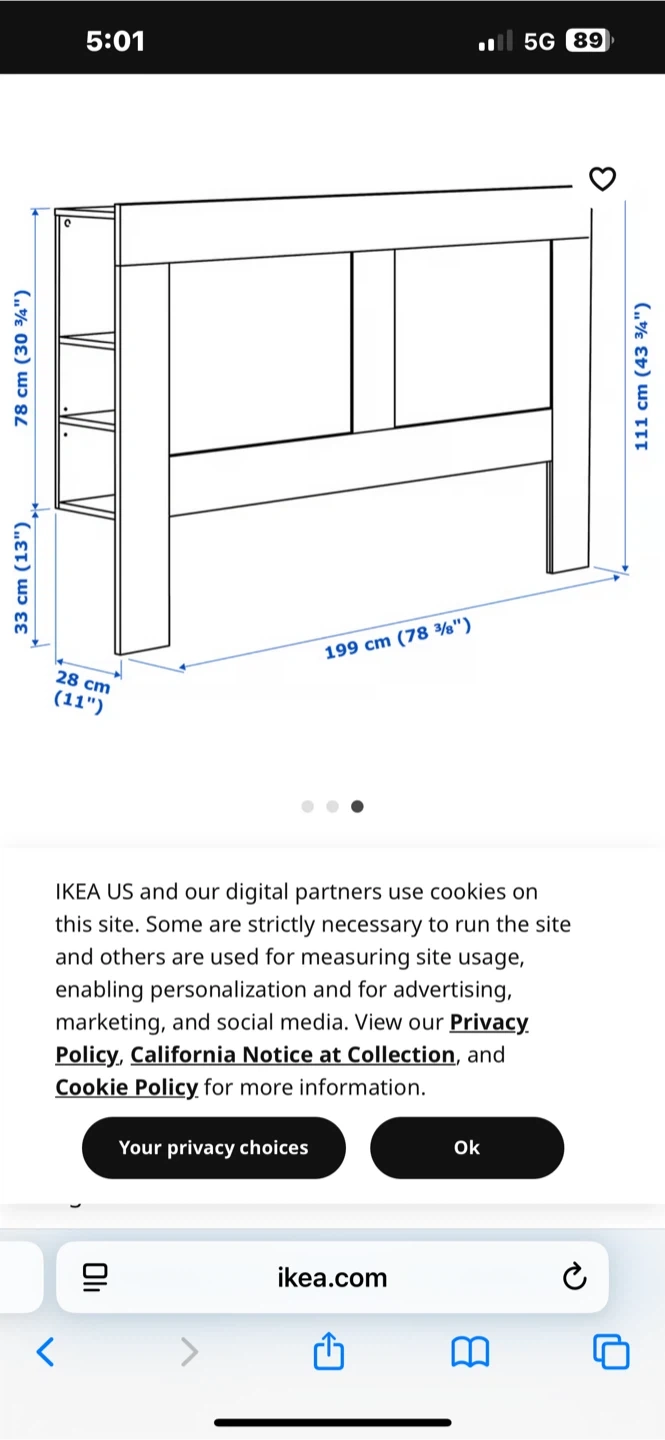 5:01

5G 89

78 cm (30 ¾")

33 cm (13")

28 cm (11")

199 cm (78 ⅜")

111 cm (43 ¾")

IKEA US and our digital partners use cookies on this site. Some are strictly necessary to run the site and others are used for measuring site usage, enabling personalization and for advertising, marketing, and social media. View our Privacy Policy, California Notice at Collection, and Cookie Policy for more information.

Your privacy choices

Ok

ikea.com