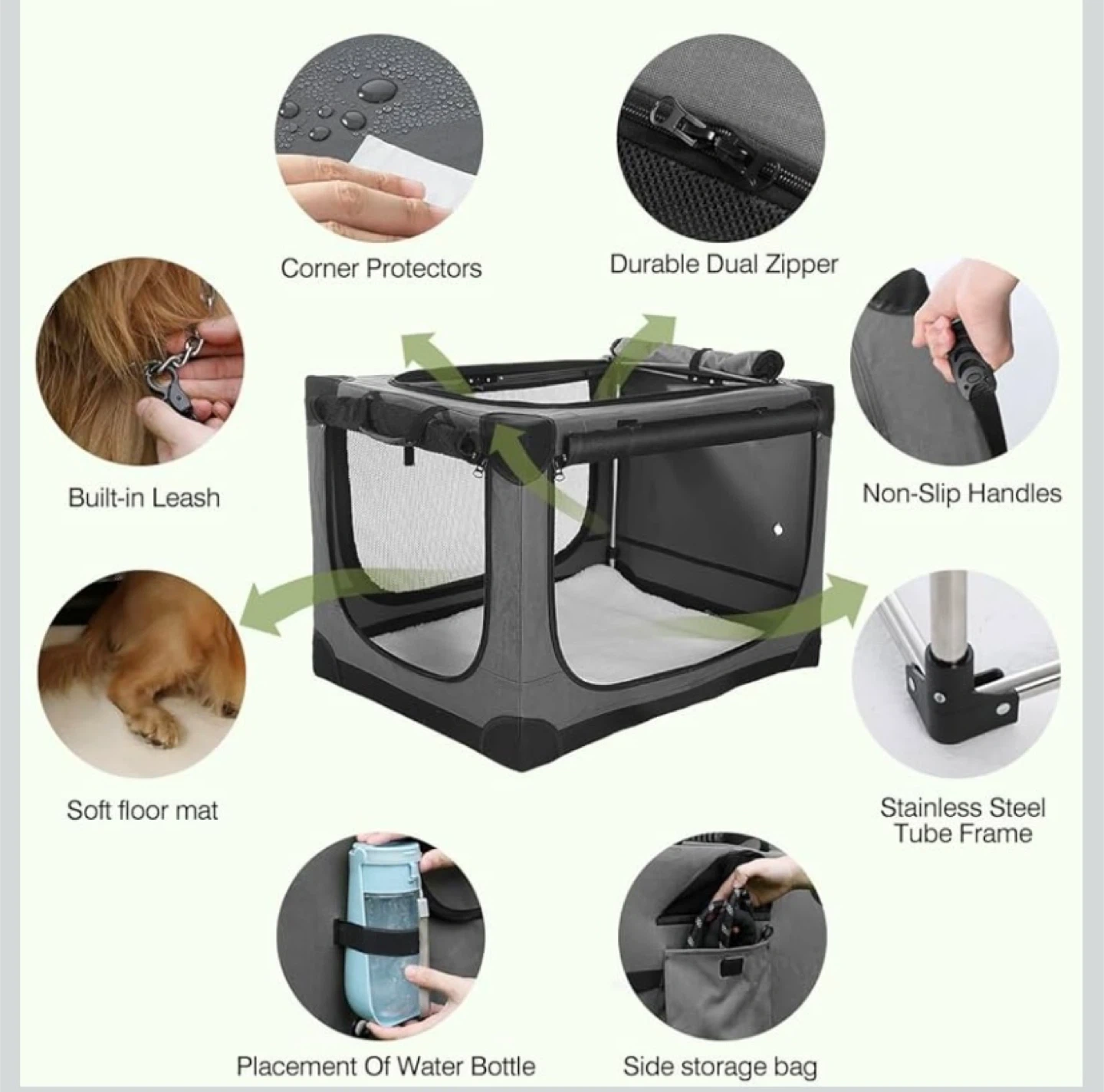 Corner Protectors

Durable Dual Zipper

Built-in Leash

Non-Slip Handles

Soft floor mat

Stainless Steel Tube Frame

Placement Of Water Bottle

Side storage bag