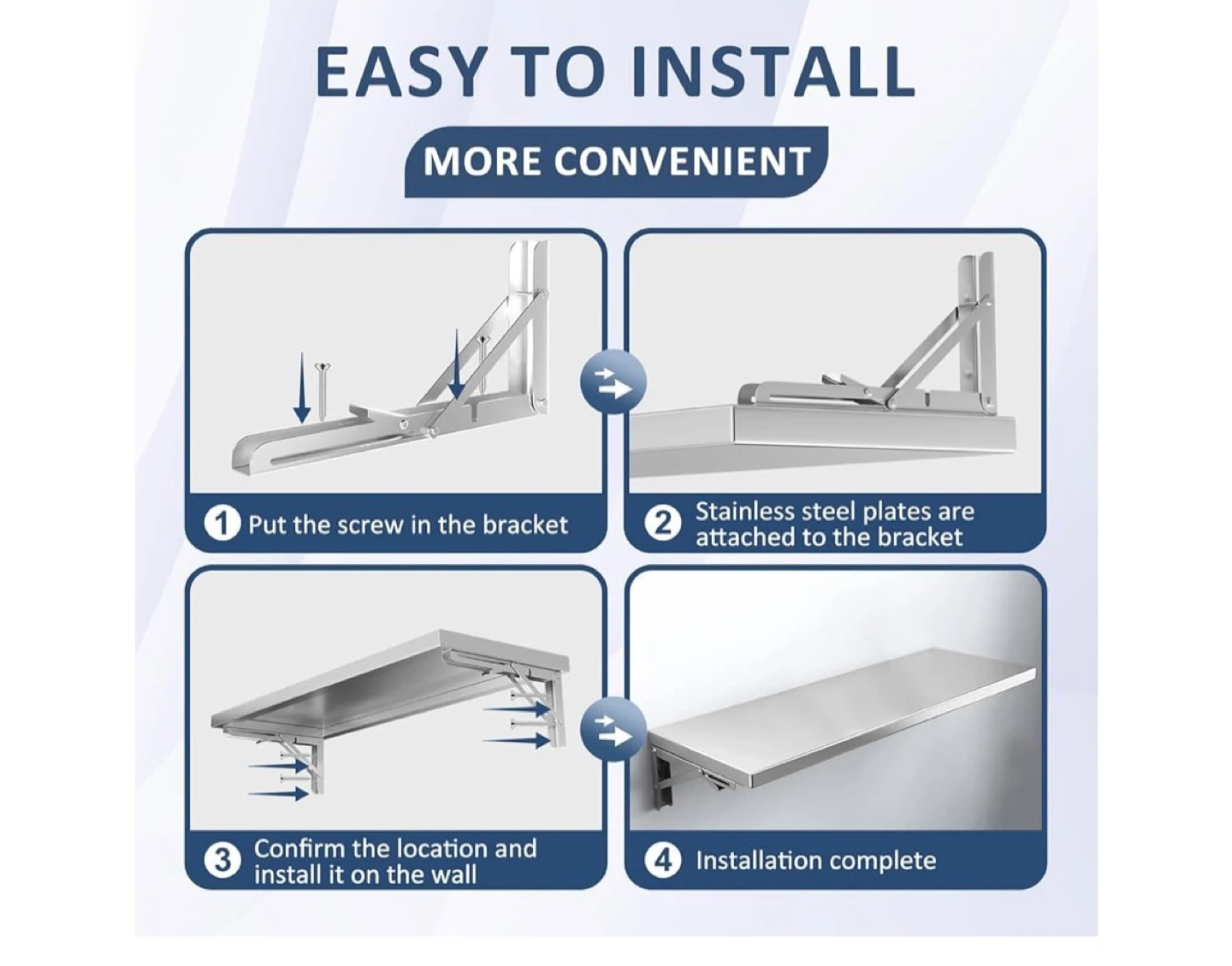 EASY TO INSTALL

MORE CONVENIENT

1 Put the screw in the bracket

2 Stainless steel plates are attached to the bracket

3 Confirm the location and install it on the wall

4 Installation complete